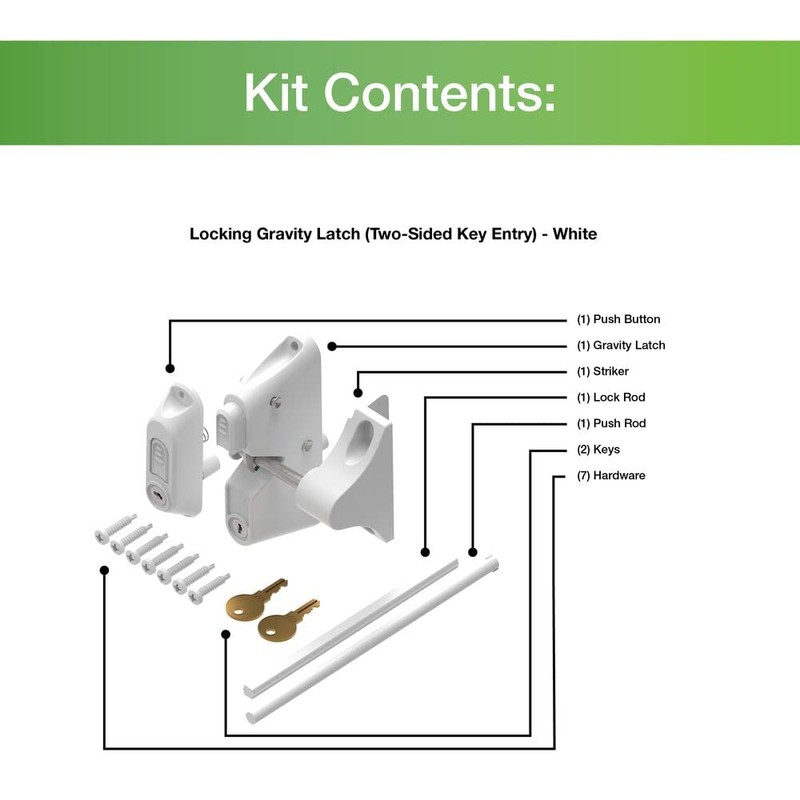 Kit Contents:

Locking Gravity Latch (Two-Sided Key Entry) - White

(1) Push Button
(1) Gravity Latch
(1) Striker
(1) Lock Rod
(1) Push Rod
(2) Keys
(7) Hardware