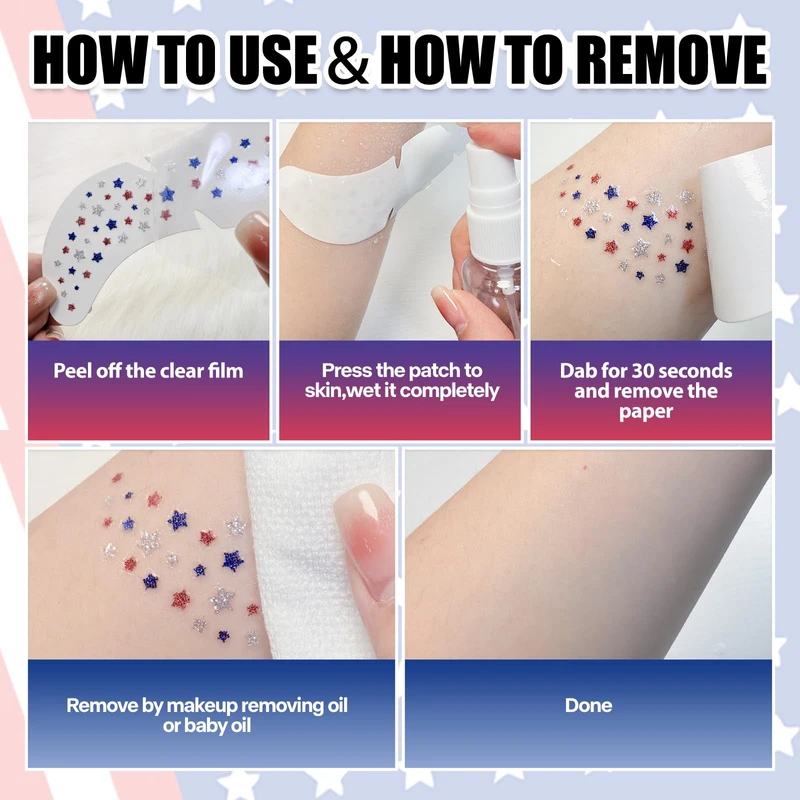 HOW TO USE & HOW TO REMOVE

Peel off the clear film

Press the patch to skin,wet it completely

Dab for 30 seconds and remove the paper

Remove by makeup removing oil or baby oil

Done