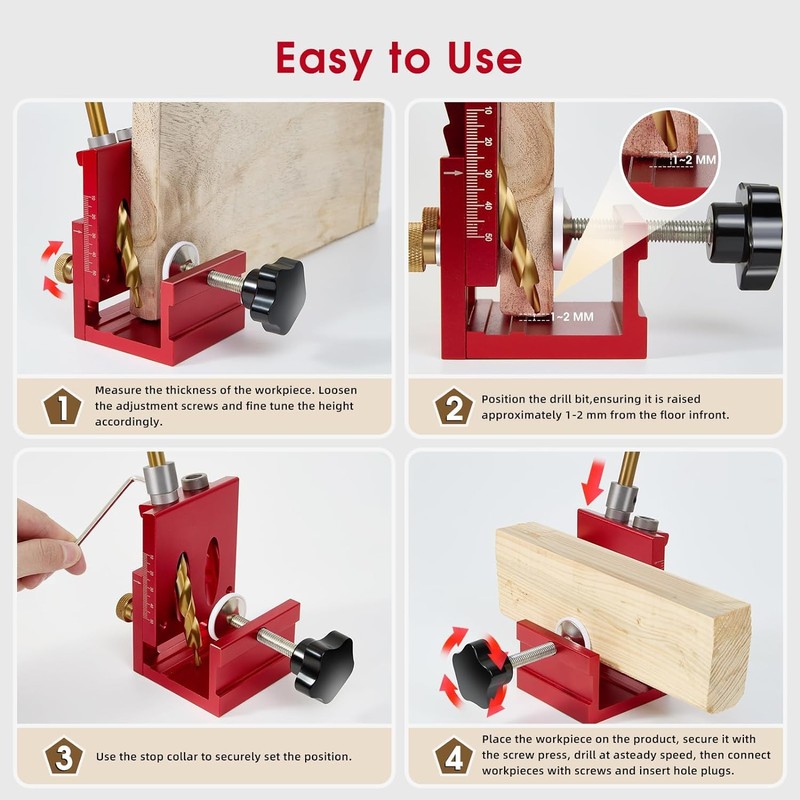 Easy to Use

10 20 30 40 50

1~2 MM

1~2 MM

1
Measure the thickness of the workpiece. Loosen the adjustment screws and fine tune the height accordingly.

2
Position the drill bit,ensuring it is raised approximately 1-2 mm from the floor infront.

3
Use the stop collar to securely set the position.

4
Place the workpiece on the product, secure it with the screw press, drill at asteady speed, then connect workpieces with screws and insert hole plugs.