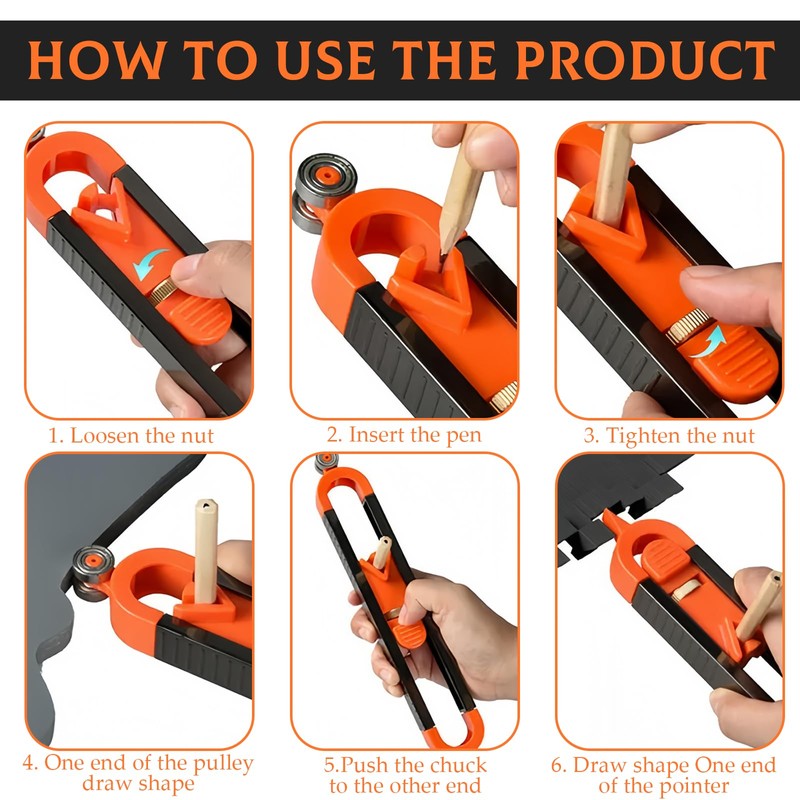 HOW TO USE THE PRODUCT

1. Loosen the nut

2. Insert the pen

3. Tighten the nut

4. One end of the pulley draw shape

5.Push the chuck to the other end

6. Draw shape One end of the pointer