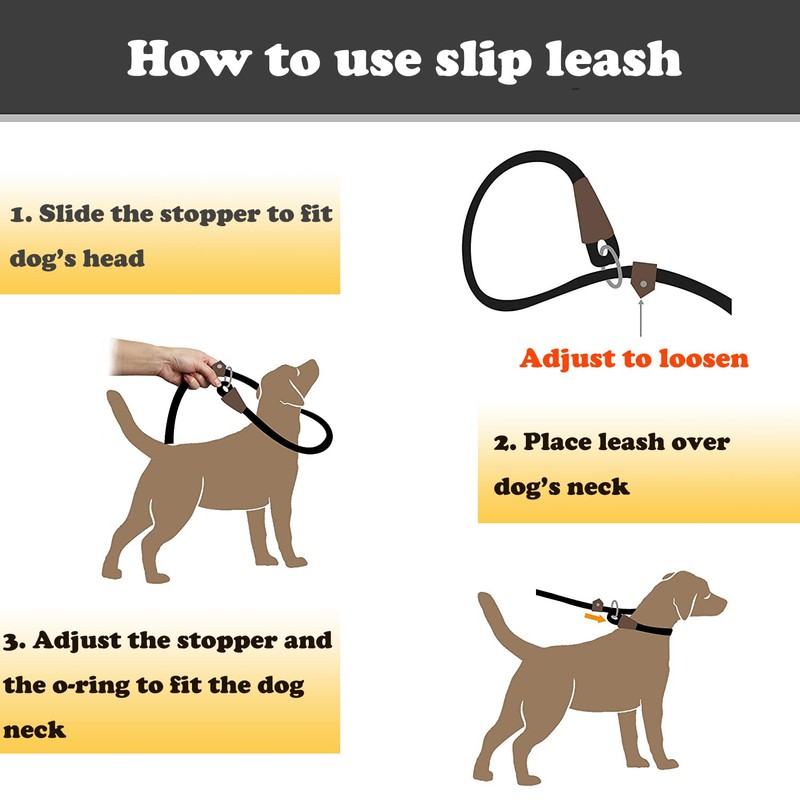 How to use slip leash

1. Slide the stopper to fit dog's head

Adjust to loosen

2. Place leash over dog's neck

3. Adjust the stopper and the o-ring to fit the dog neck