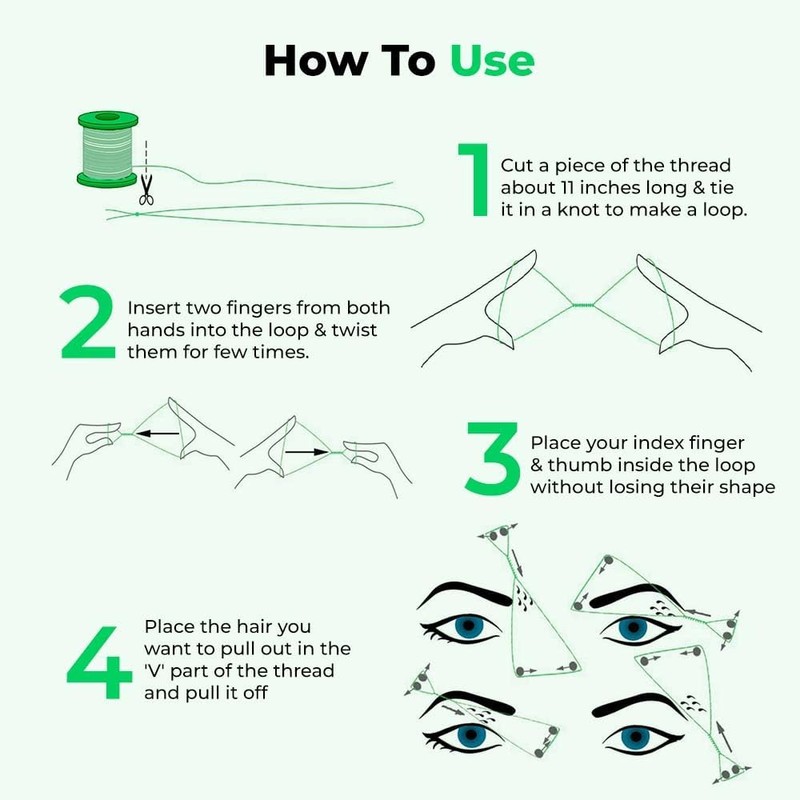 How To Use

1 Cut a piece of the thread about 11 inches long & tie it in a knot to make a loop.

2 Insert two fingers from both hands into the loop & twist them for few times.

3 Place your index finger & thumb inside the loop without losing their shape

4 Place the hair you want to pull out in the 'V' part of the thread and pull it off