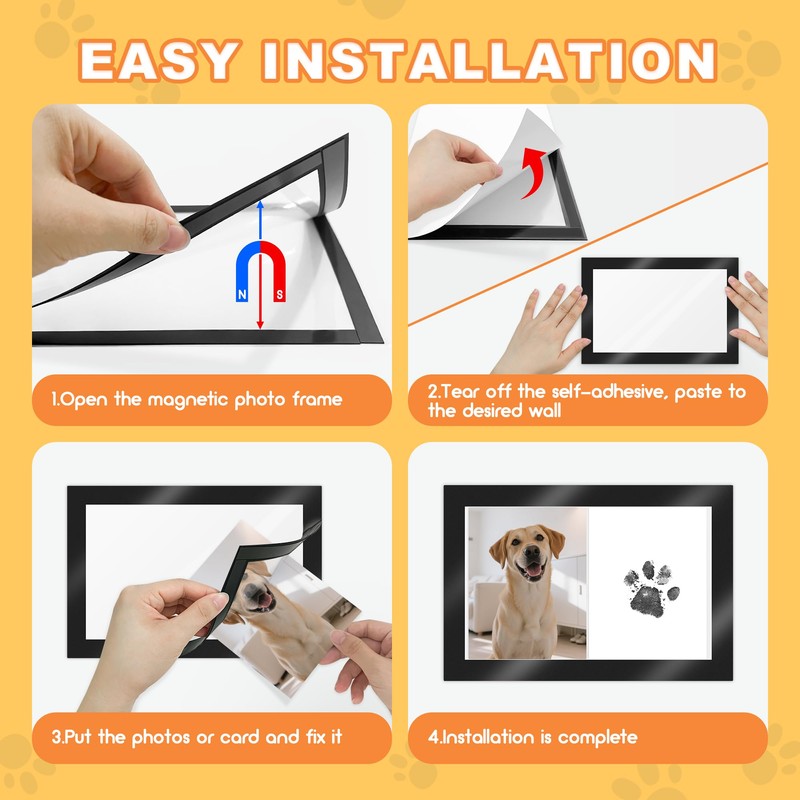 EASY INSTALLATION

N S

1.Open the magnetic photo frame

2.Tear off the self-adhesive, paste to the desired wall

3.Put the photos or card and fix it

4.Installation is complete