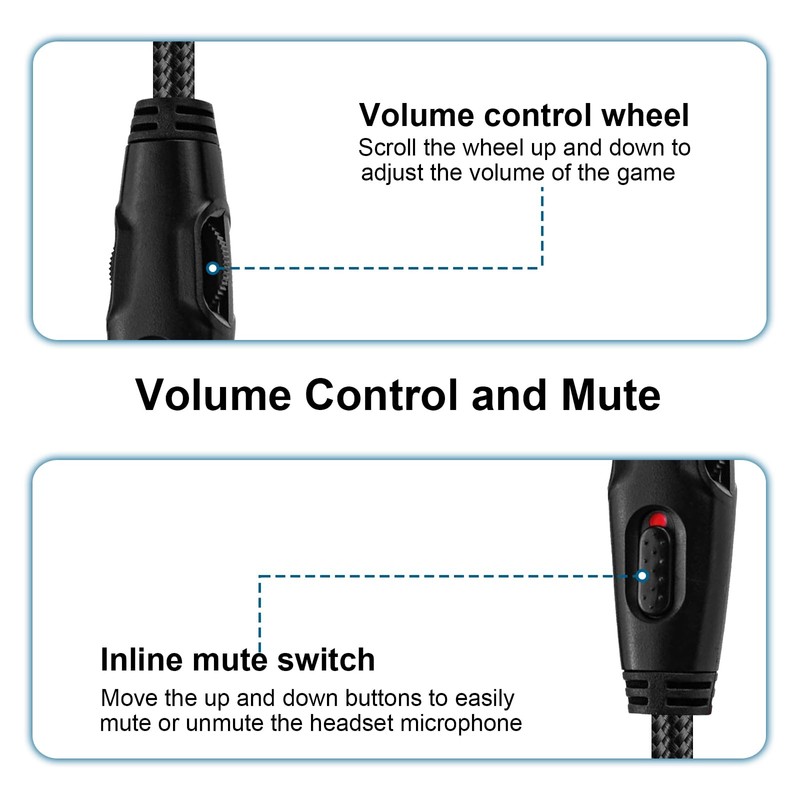 Volume control wheel
Scroll the wheel up and down to adjust the volume of the game

Volume Control and Mute

Inline mute switch
Move the up and down buttons to easily mute or unmute the headset microphone