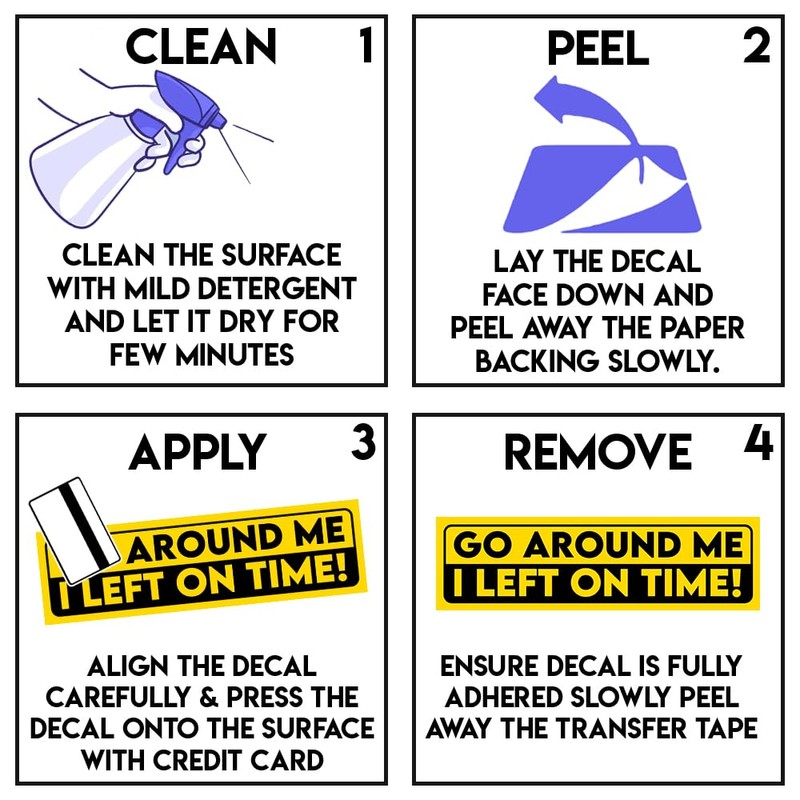 CLEAN 1

CLEAN THE SURFACE WITH MILD DETERGENT AND LET IT DRY FOR FEW MINUTES

PEEL 2

LAY THE DECAL FACE DOWN AND PEEL AWAY THE PAPER BACKING SLOWLY.

APPLY 3

AROUND ME
I LEFT ON TIME!

ALIGN THE DECAL CAREFULLY & PRESS THE DECAL ONTO THE SURFACE WITH CREDIT CARD

REMOVE 4

GO AROUND ME
I LEFT ON TIME!

ENSURE DECAL IS FULLY ADHERED SLOWLY PEEL AWAY THE TRANSFER TAPE