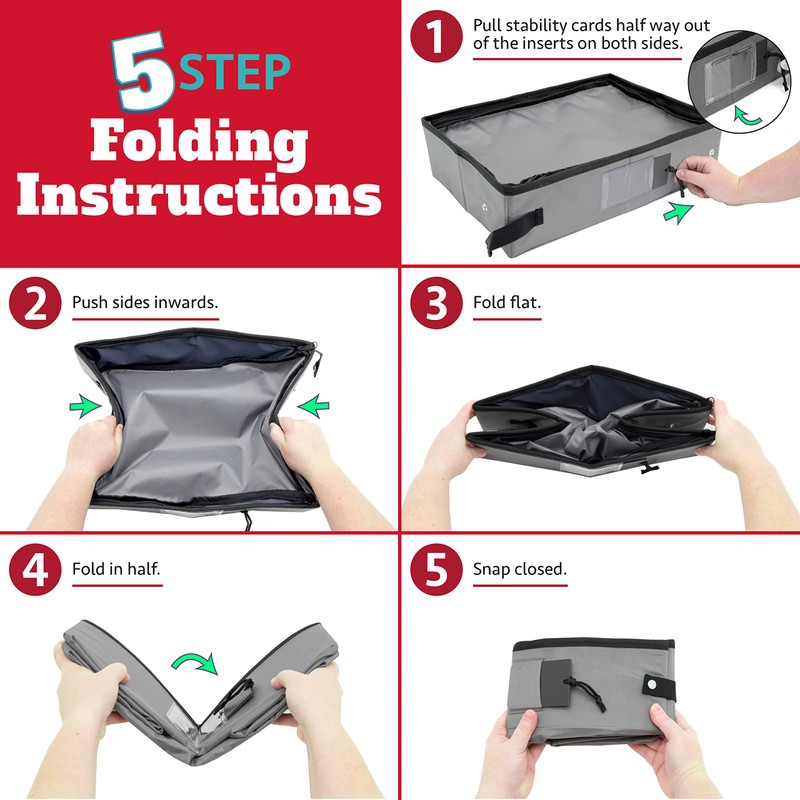 5 STEP
Folding Instructions

1 Pull stability cards half way out of the inserts on both sides.

2 Push sides inwards.

3 Fold flat.

4 Fold in half.

5 Snap closed.