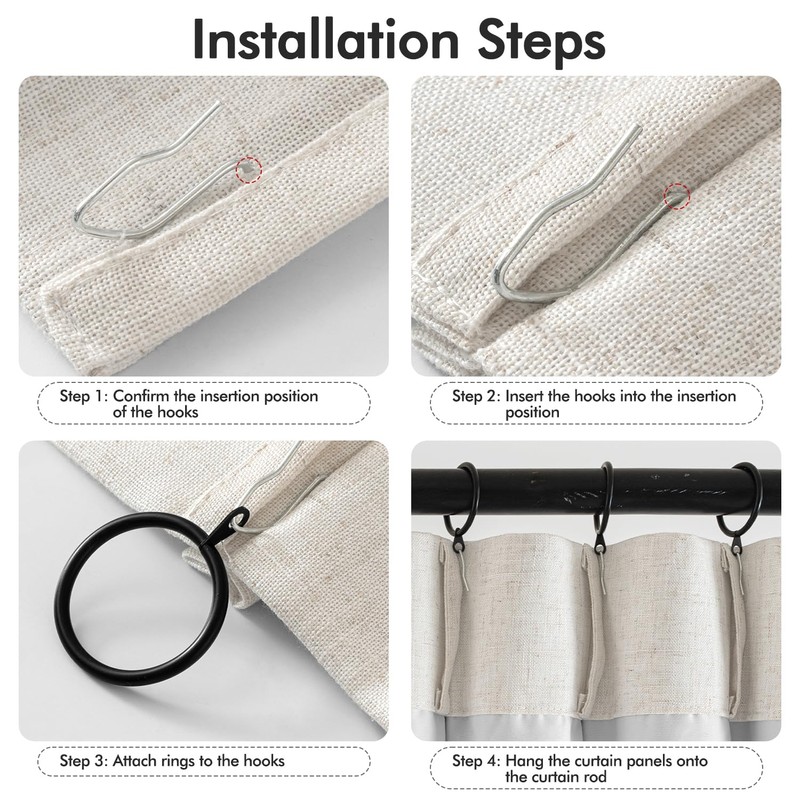 Installation Steps

Step 1: Confirm the insertion position of the hooks

Step 2: Insert the hooks into the insertion position

Step 3: Attach rings to the hooks

Step 4: Hang the curtain panels onto the curtain rod