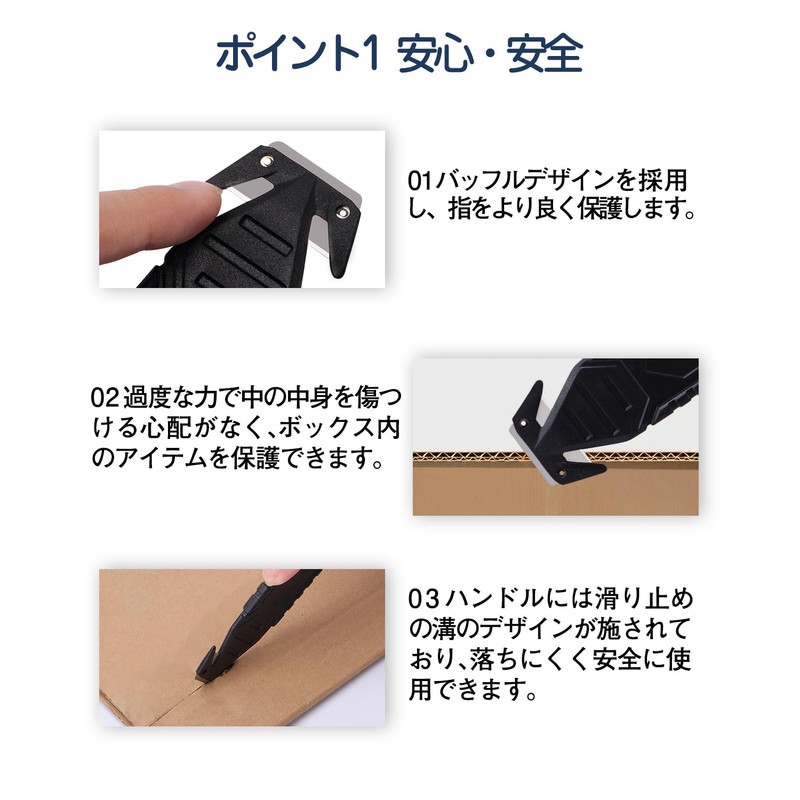 ポイント1 安心・安全

01バッフルデザインを採用し、指をより良く保護します。

02過度な力で中の中身を傷つける心配がなく、ボックス内のアイテムを保護できます。

03ハンドルには滑り止めの溝のデザインが施されており、落ちにくく安全に使用できます。