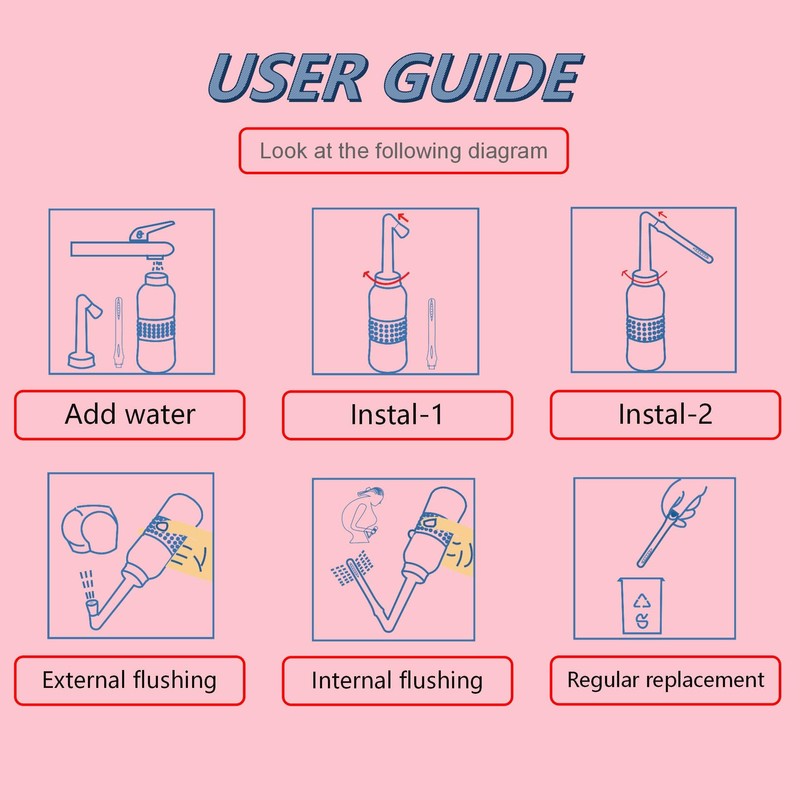 USER GUIDE

Look at the following diagram

Add water

Instal-1

Instal-2

External flushing

Internal flushing

Regular replacement