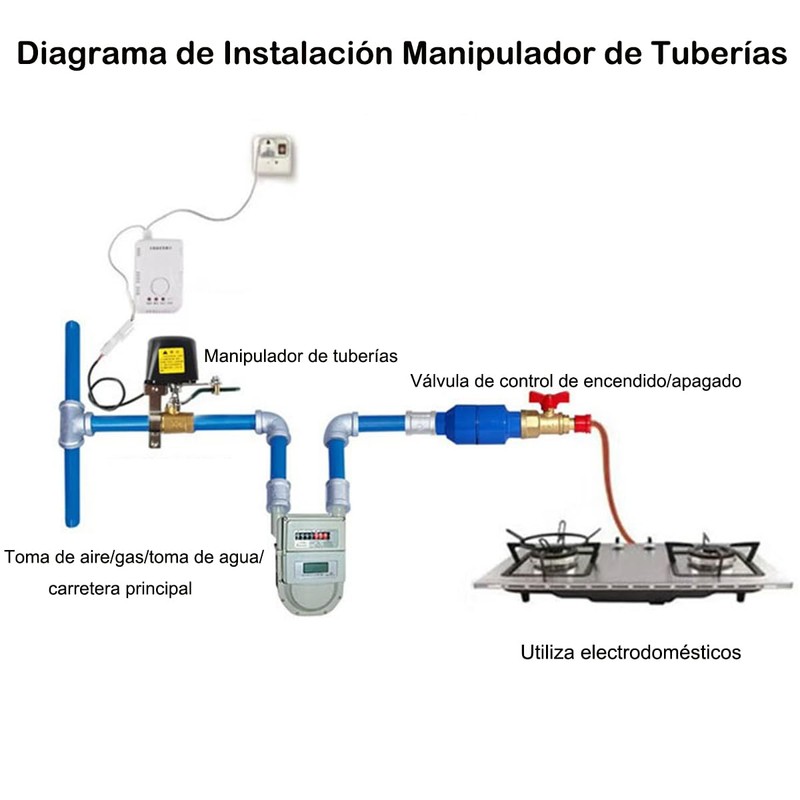 Diagrama de Instalación Manipulador de Tuberías

Manipulador de tuberías

Válvula de control de encendido/apagado

Toma de aire/gas/toma de agua/ carretera principal

Utiliza electrodomésticos