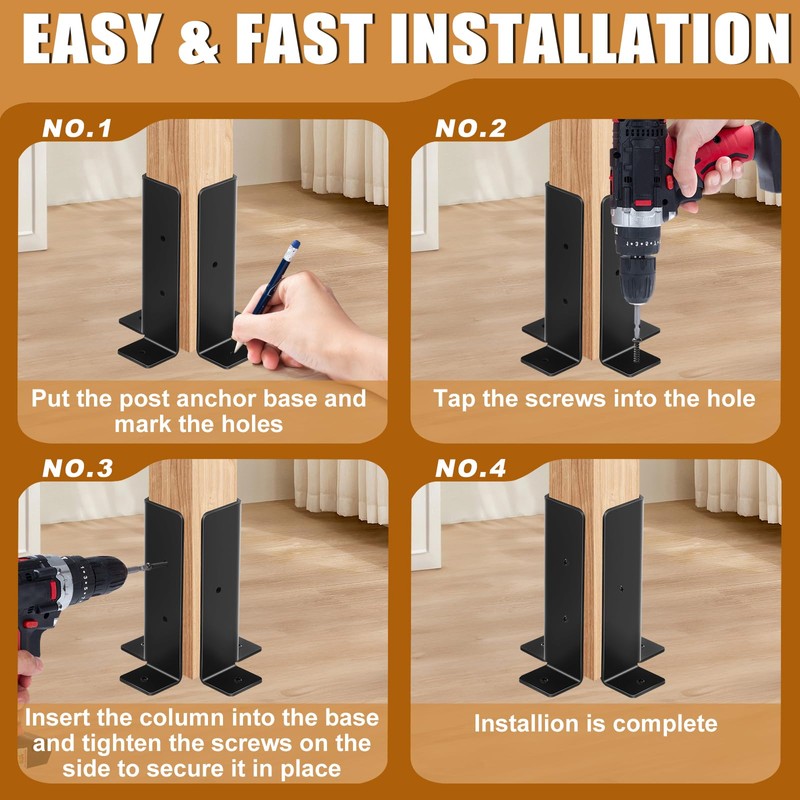 EASY & FAST INSTALLATION

NO.1

Put the post anchor base and mark the holes

NO.2

Tap the screws into the hole

NO.3

Insert the column into the base and tighten the screws on the side to secure it in place

NO.4

Installion is complete