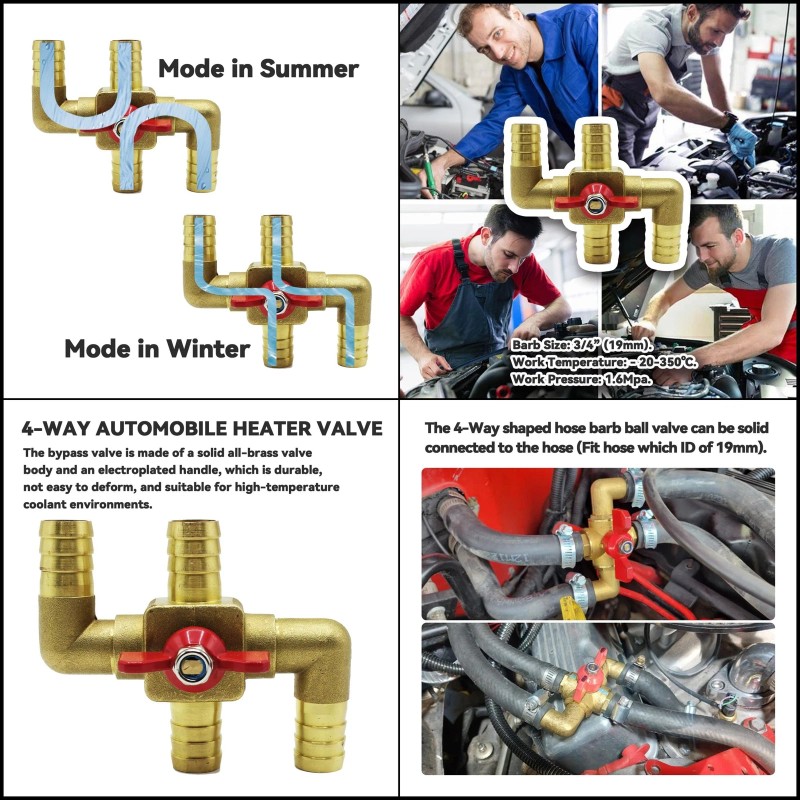 Mode in Summer

Mode in Winter

Barb Size: 3/4" (19mm).
Work Temperature: - 20-350°C.
Work Pressure: 1.6Mpa.

4-WAY AUTOMOBILE HEATER VALVE

The bypass valve is made of a solid all-brass valve body and an electroplated handle, which is durable, not easy to deform, and suitable for high-temperature coolant environments.

The 4-Way shaped hose barb ball valve can be solid connected to the hose (Fit hose which ID of 19mm).