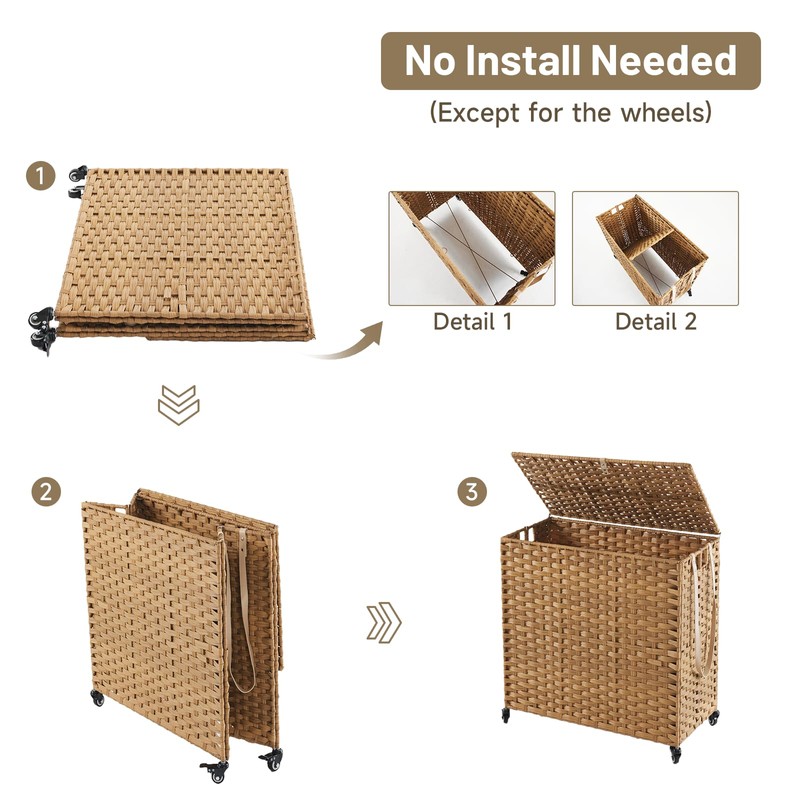 No Install Needed
(Except for the wheels)

1

Detail 1

Detail 2

2

3