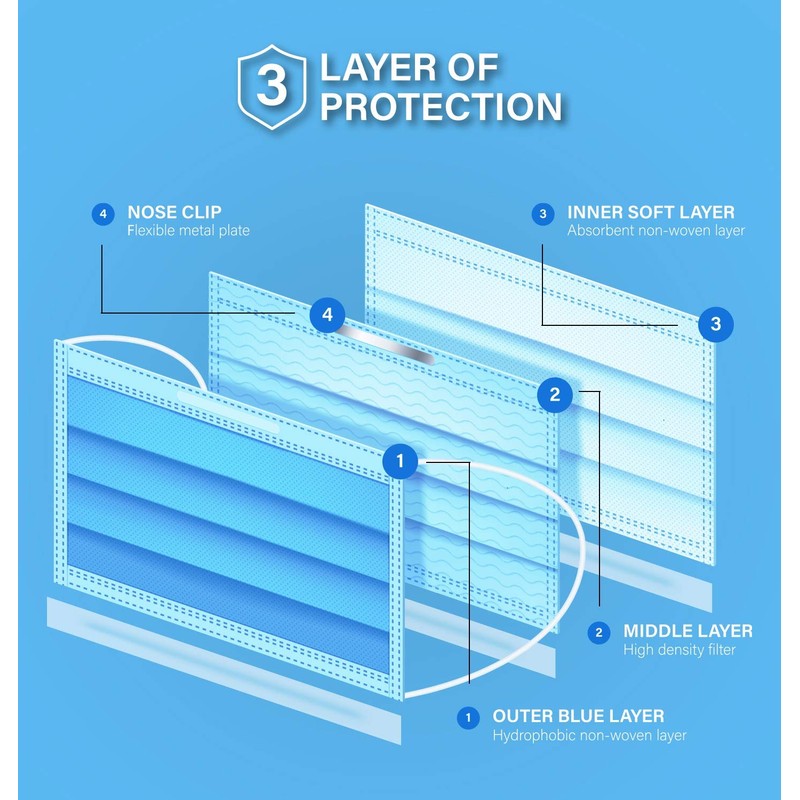 3 LAYER OF PROTECTION

4 NOSE CLIP
Flexible metal plate

3 INNER SOFT LAYER
Absorbent non-woven layer

4

3

2

1

2 MIDDLE LAYER
High density filter

1 OUTER BLUE LAYER
Hydrophobic non-woven layer