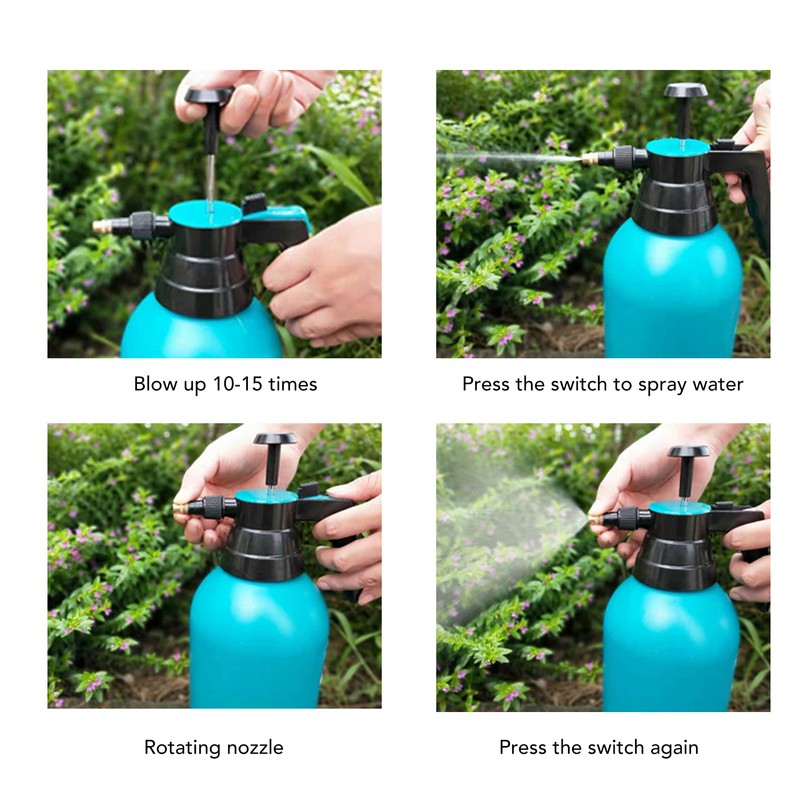 Blow up 10-15 times

Press the switch to spray water

Rotating nozzle

Press the switch again