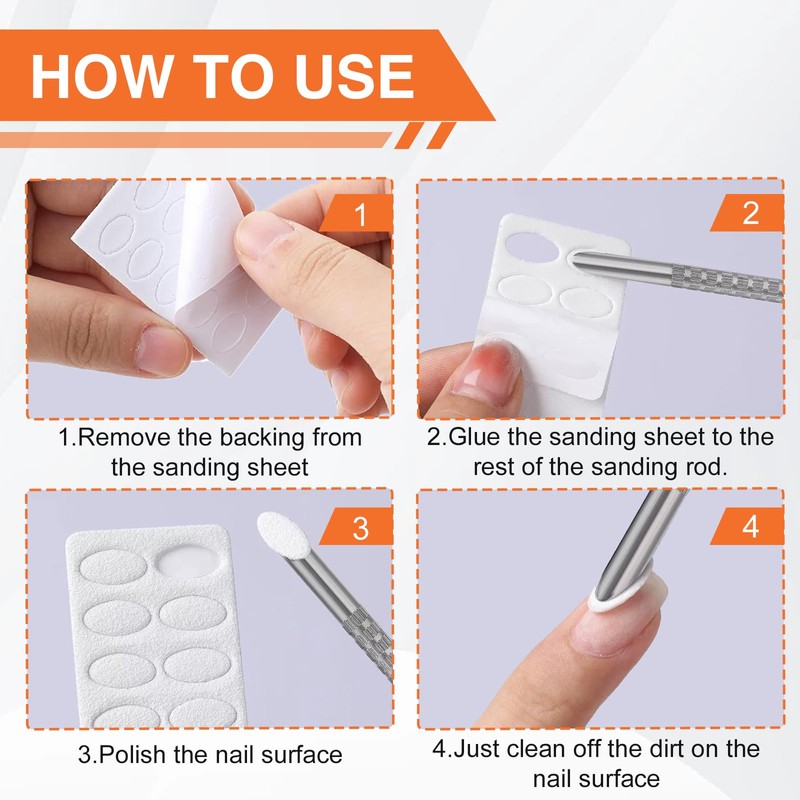 HOW TO USE

1

1.Remove the backing from the sanding sheet

2

2.Glue the sanding sheet to the rest of the sanding rod.

3

3.Polish the nail surface

4

4.Just clean off the dirt on the nail surface