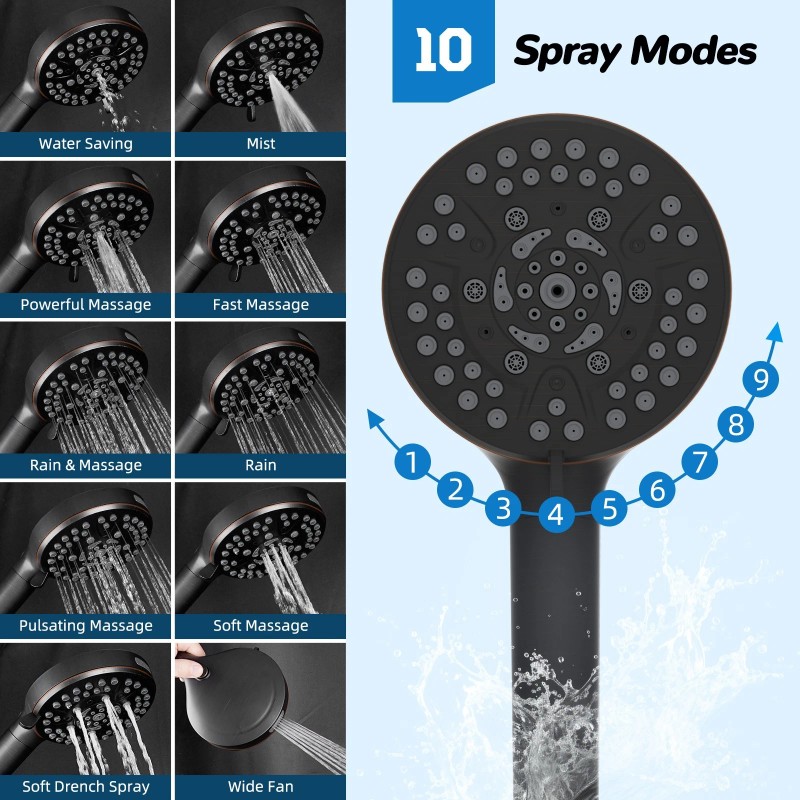 Water Saving

Mist

Powerful Massage

Fast Massage

Rain & Massage

Rain

Pulsating Massage

Soft Massage

Soft Drench Spray

Wide Fan

10 Spray Modes

1 2 3 4 5 6 7 8 9