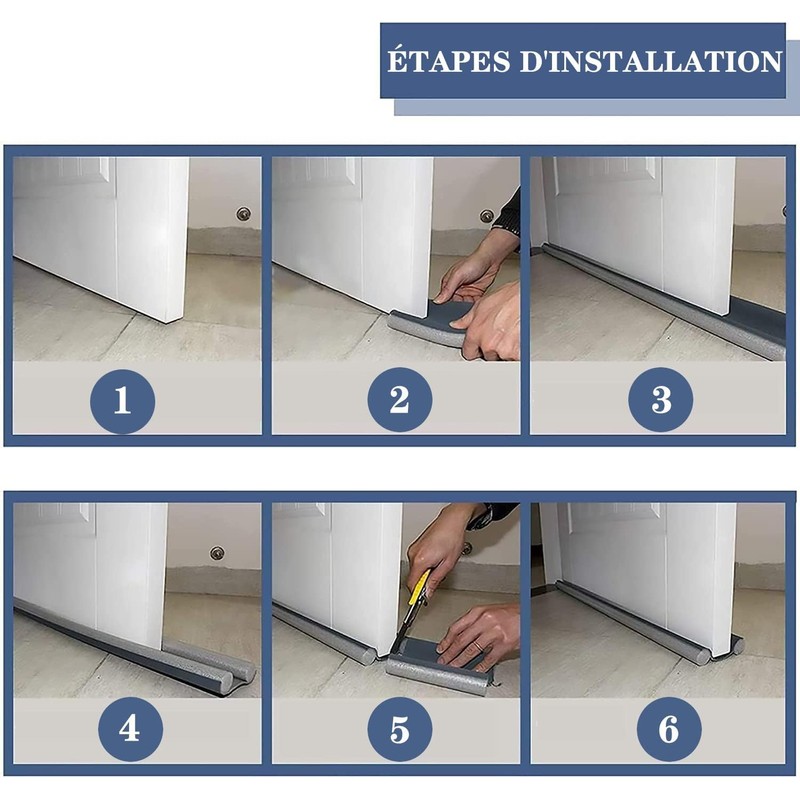 ÉTAPES D'INSTALLATION

1

2

3

4

5

6