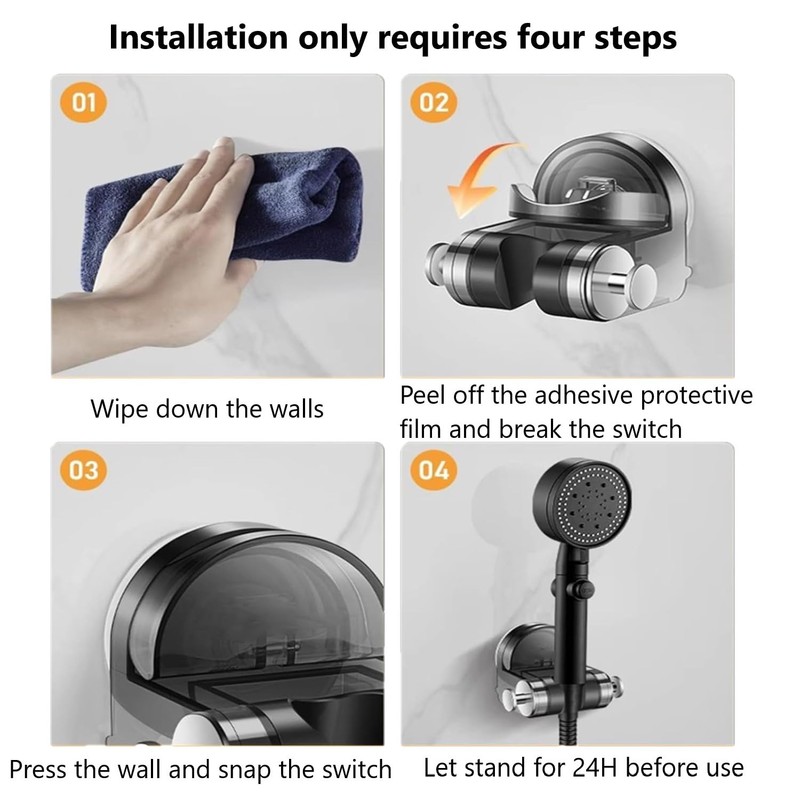 Installation only requires four steps

01

Wipe down the walls

02

Peel off the adhesive protective film and break the switch

03

Press the wall and snap the switch

04

Let stand for 24H before use