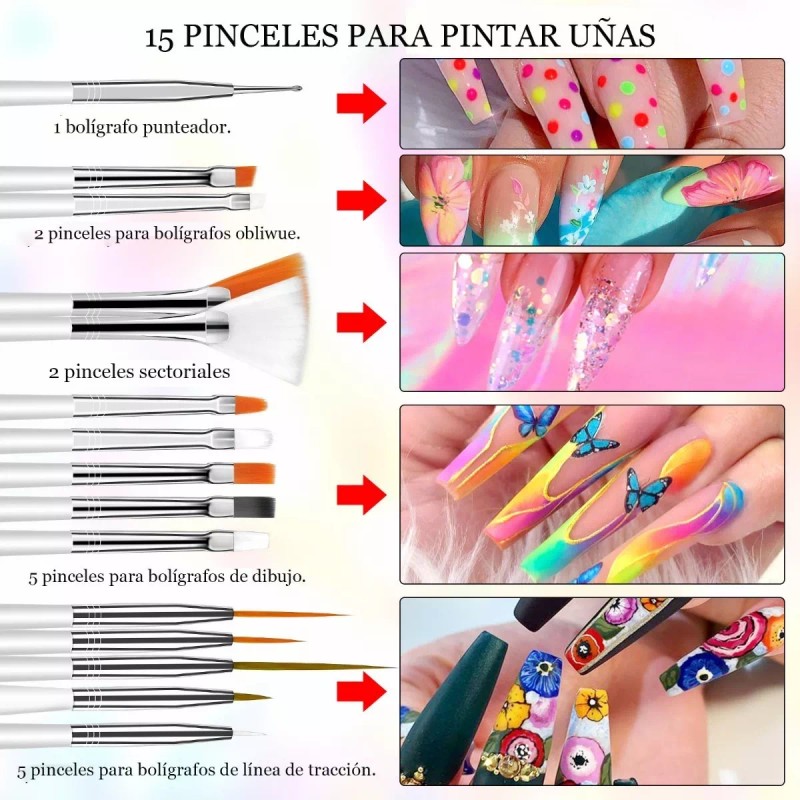 15 PINCELES PARA PINTAR UÑAS

1 bolígrafo punteador.

2 pinceles para bolígrafos obliwue.

2 pinceles sectoriales

5 pinceles para bolígrafos de dibujo.

5 pinceles para bolígrafos de línea de tracción.