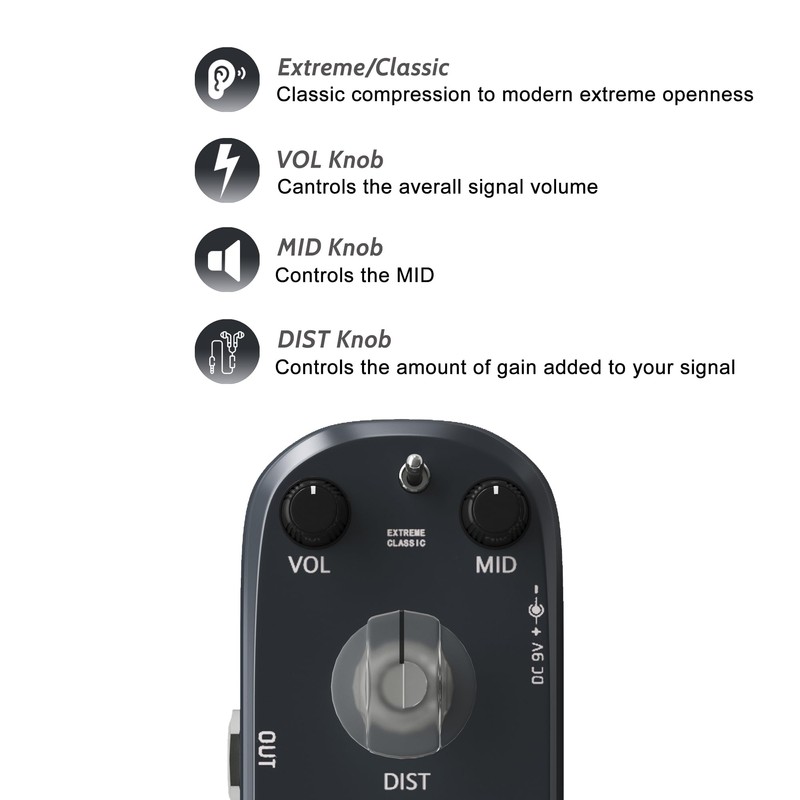 Extreme/Classic
Classic compression to modern extreme openness

VOL Knob
Cantrols the averall signal volume

MID Knob
Controls the MID

DIST Knob
Controls the amount of gain added to your signal

EXTREME
CLASSIC

VOL

MID

DC 9V

OUT

DIST