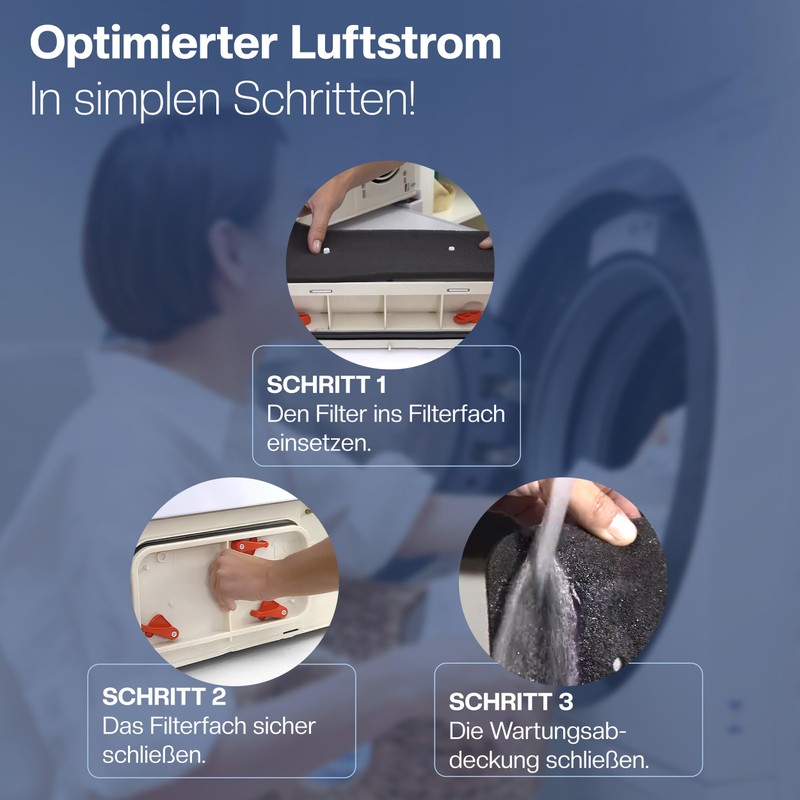 Optimierter Luftstrom
In simplen Schritten!

SCHRITT 1
Den Filter ins Filterfach einsetzen.

SCHRITT 2
Das Filterfach sicher schließen.

SCHRITT 3
Die Wartungsabdeckung schließen.