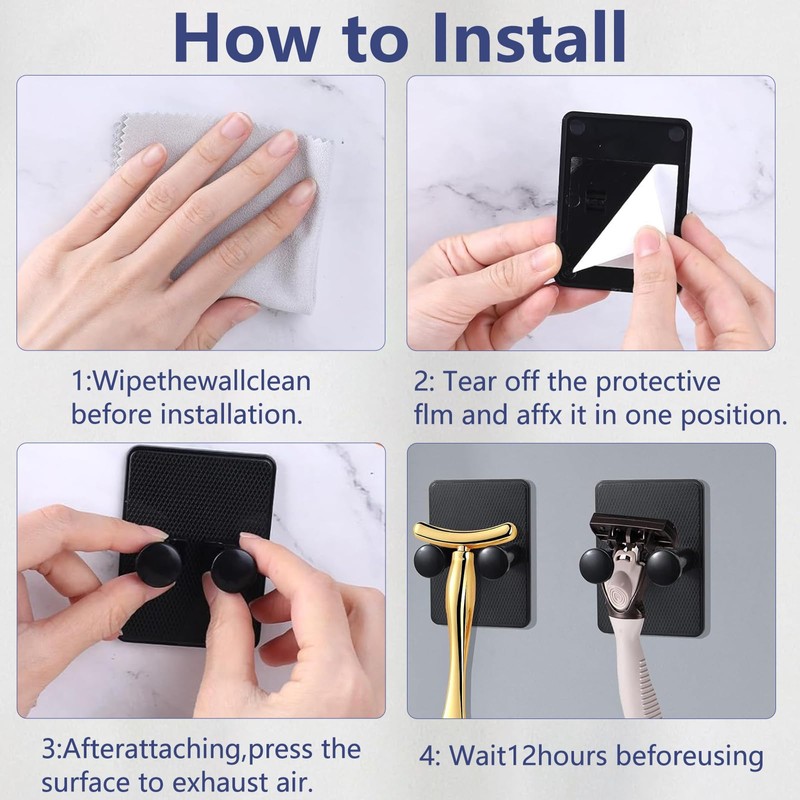 How to Install

1:Wipethewallclean before installation.

2: Tear off the protective flm and affx it in one position.

3:Afterattaching,press the surface to exhaust air.

4: Wait12hours beforeusing