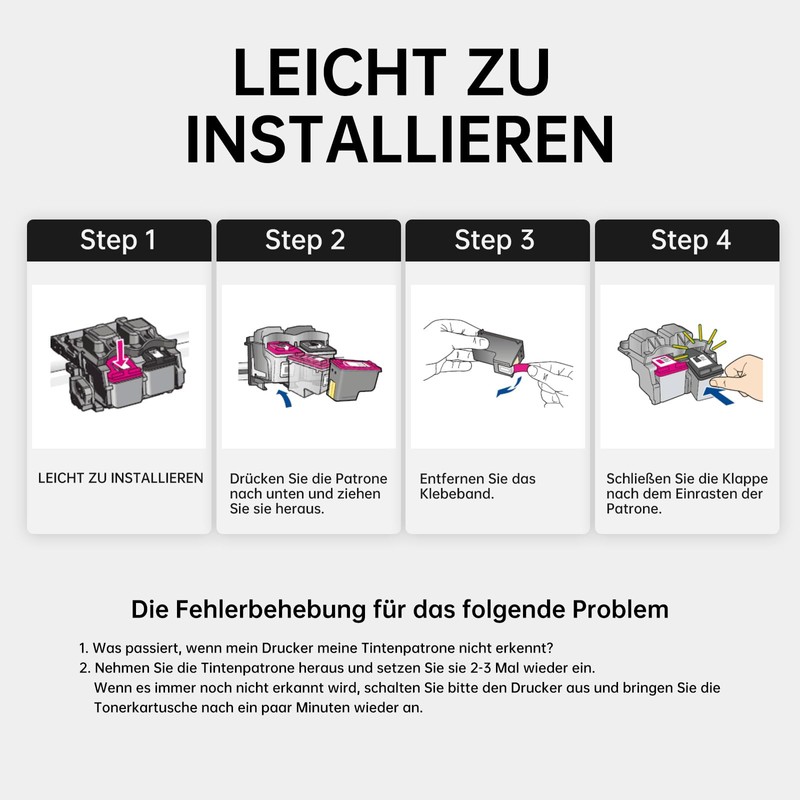 LEICHT ZU INSTALLIEREN

Step 1

LEICHT ZU INSTALLIEREN

Step 2

Drücken Sie die Patrone nach unten und ziehen Sie sie heraus.

Step 3

Entfernen Sie das Klebeband.

Step 4

Schließen Sie die Klappe nach dem Einrasten der Patrone.

Die Fehlerbehebung für das folgende Problem

1. Was passiert, wenn mein Drucker meine Tintenpatrone nicht erkennt?
2. Nehmen Sie die Tintenpatrone heraus und setzen Sie sie 2-3 Mal wieder ein. Wenn es immer noch nicht erkannt wird, schalten Sie bitte den Drucker aus und bringen Sie die Tonerkartusche nach ein paar Minuten wieder an.