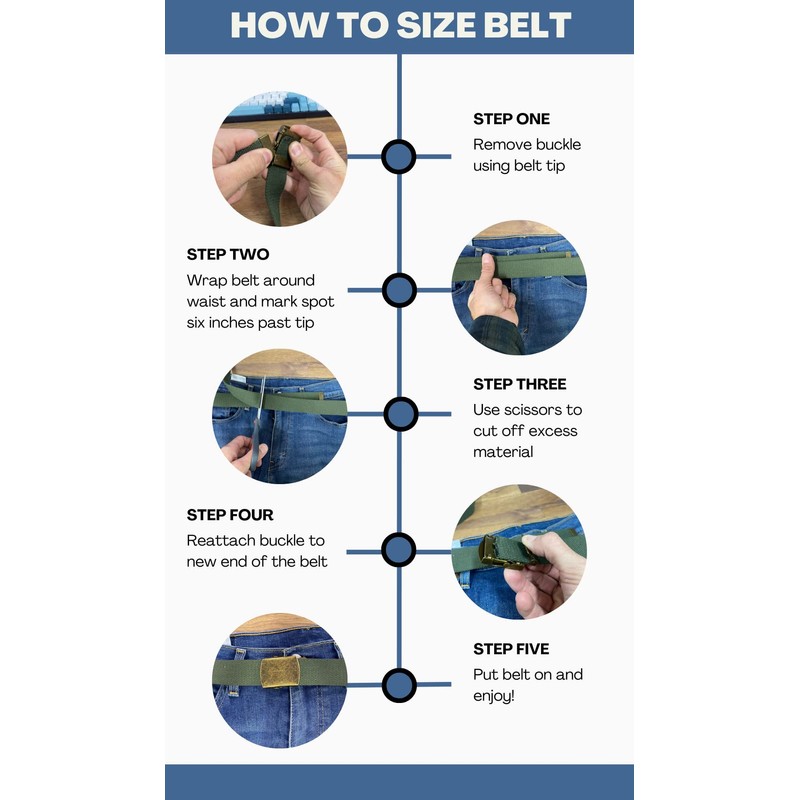 HOW TO SIZE BELT

STEP ONE
Remove buckle using belt tip

STEP TWO
Wrap belt around waist and mark spot six inches past tip

STEP THREE
Use scissors to cut off excess material

STEP FOUR
Reattach buckle to new end of the belt

STEP FIVE
Put belt on and enjoy!