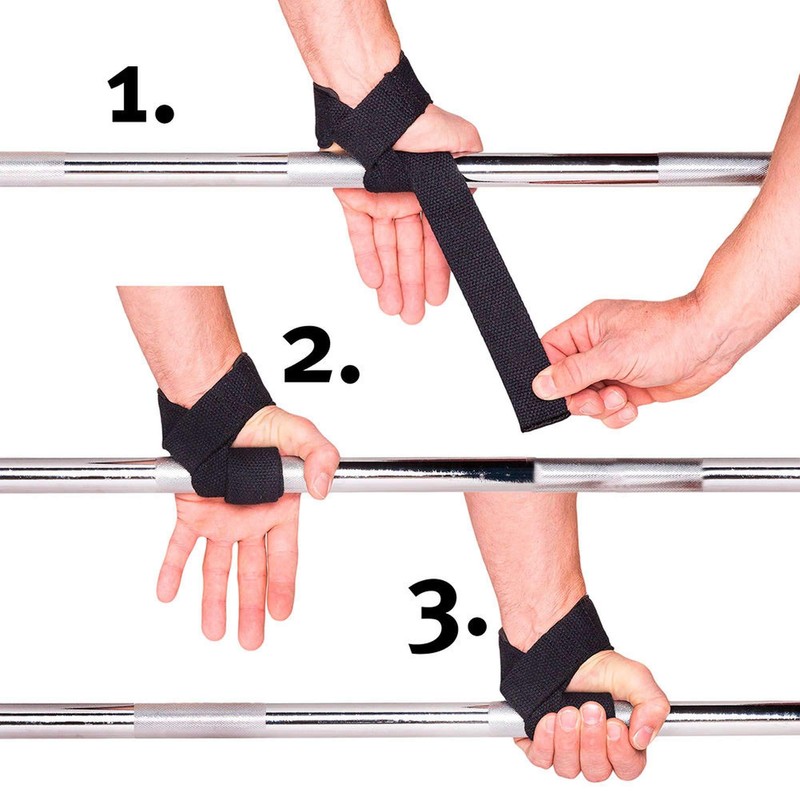 1.

2.

3.