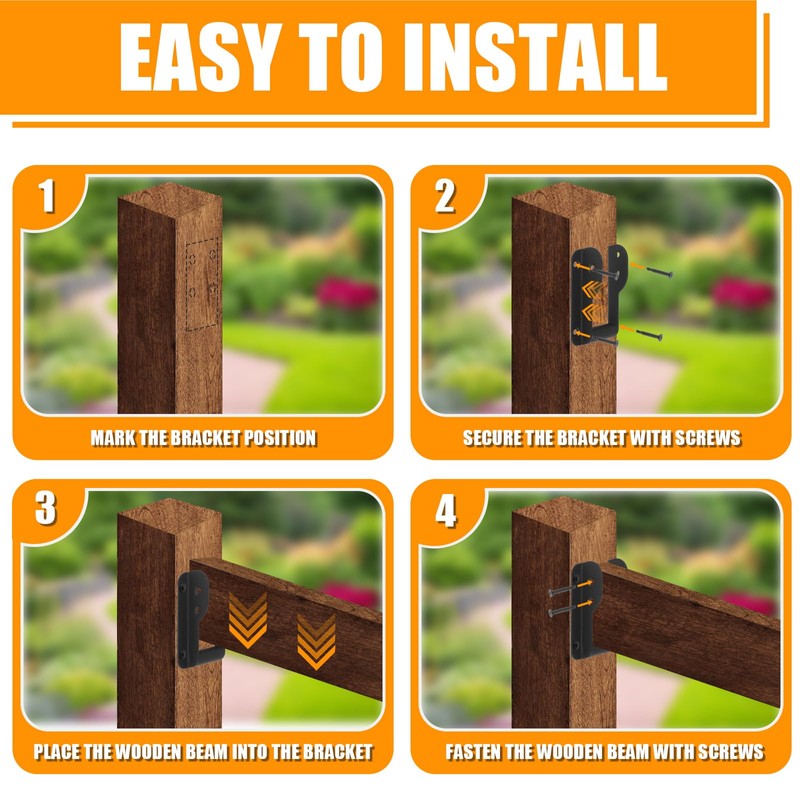 EASY TO INSTALL

1

MARK THE BRACKET POSITION

2

SECURE THE BRACKET WITH SCREWS

3

PLACE THE WOODEN BEAM INTO THE BRACKET

4

FASTEN THE WOODEN BEAM WITH SCREWS