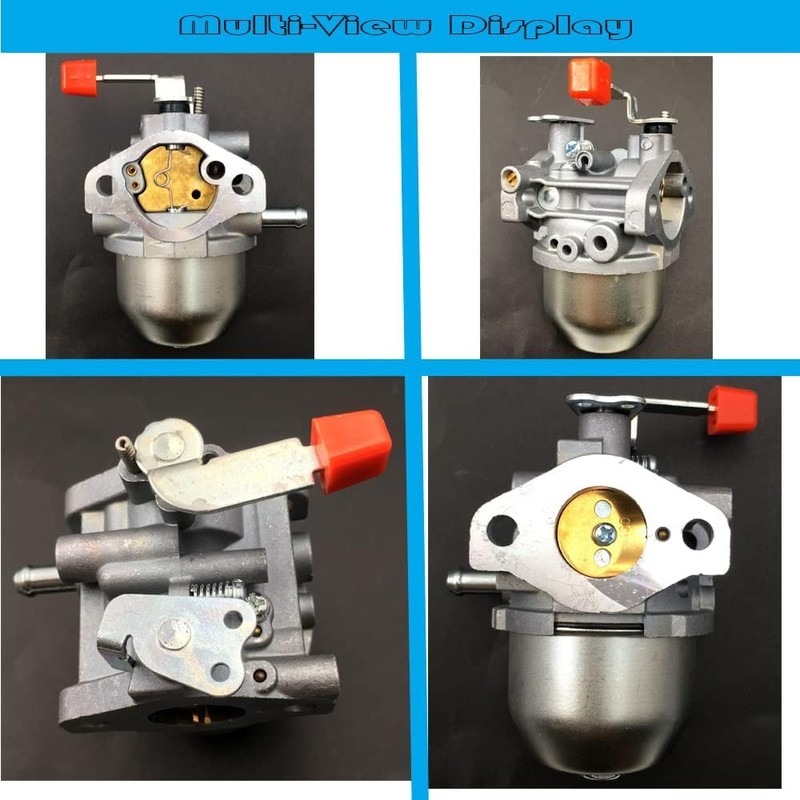 Multi-View Display