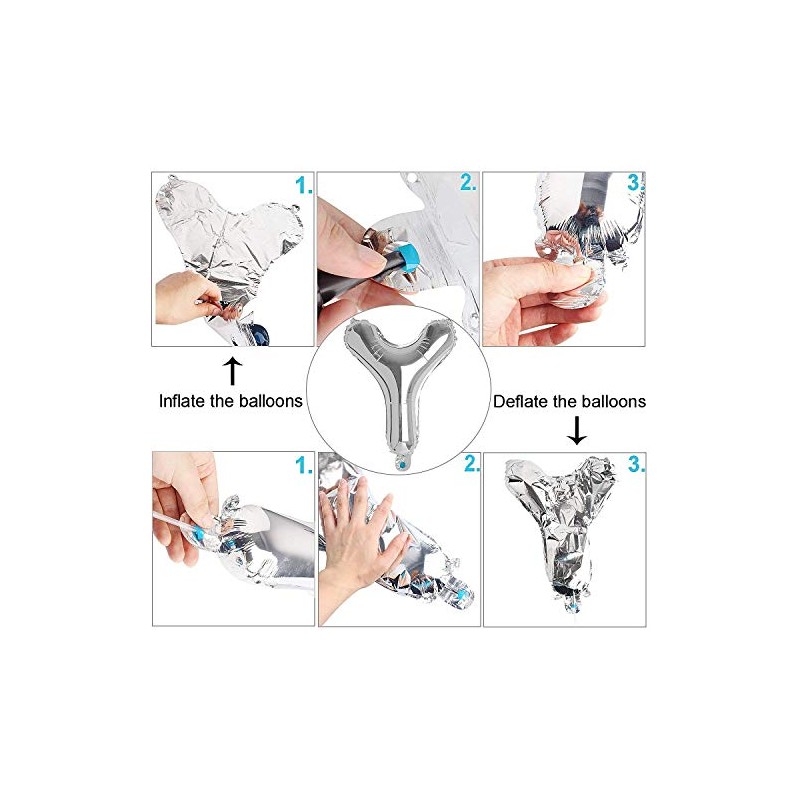 1.

2.

3.

Inflate the balloons

Deflate the balloons

1.

2.

3.