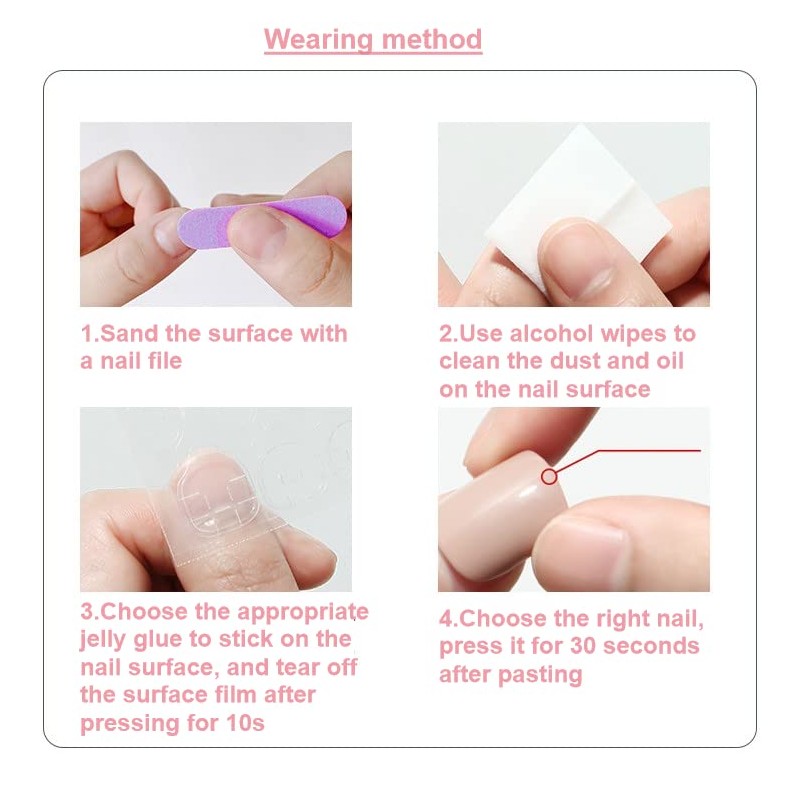 Wearing method

1.Sand the surface with a nail file

2.Use alcohol wipes to clean the dust and oil on the nail surface

3.Choose the appropriate jelly glue to stick on the nail surface, and tear off the surface film after pressing for 10s

4.Choose the right nail, press it for 30 seconds after pasting