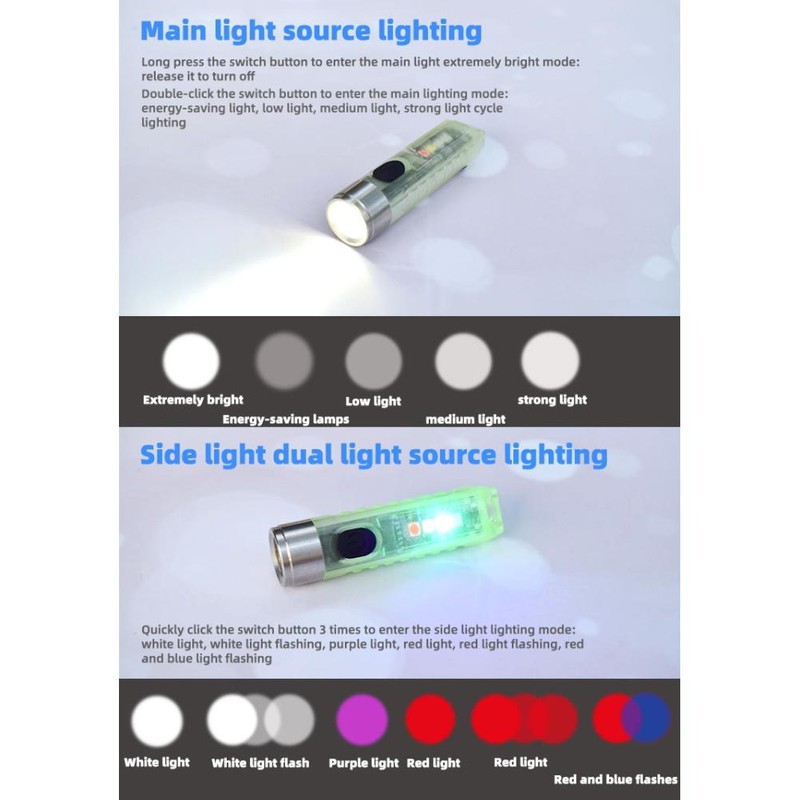 Main light source lighting

Long press the switch button to enter the main light extremely bright mode: release it to turn off

Double-click the switch button to enter the main lighting mode: energy-saving light, low light, medium light, strong light cycle lighting

Extremely bright
Energy-saving lamps
Low light
medium light
strong light

Side light dual light source lighting

Quickly click the switch button 3 times to enter the side light lighting mode: white light, white light flashing, purple light, red light, red light flashing, red and blue light flashing

White light
White light flash
Purple light
Red light
Red light
Red and blue flashes