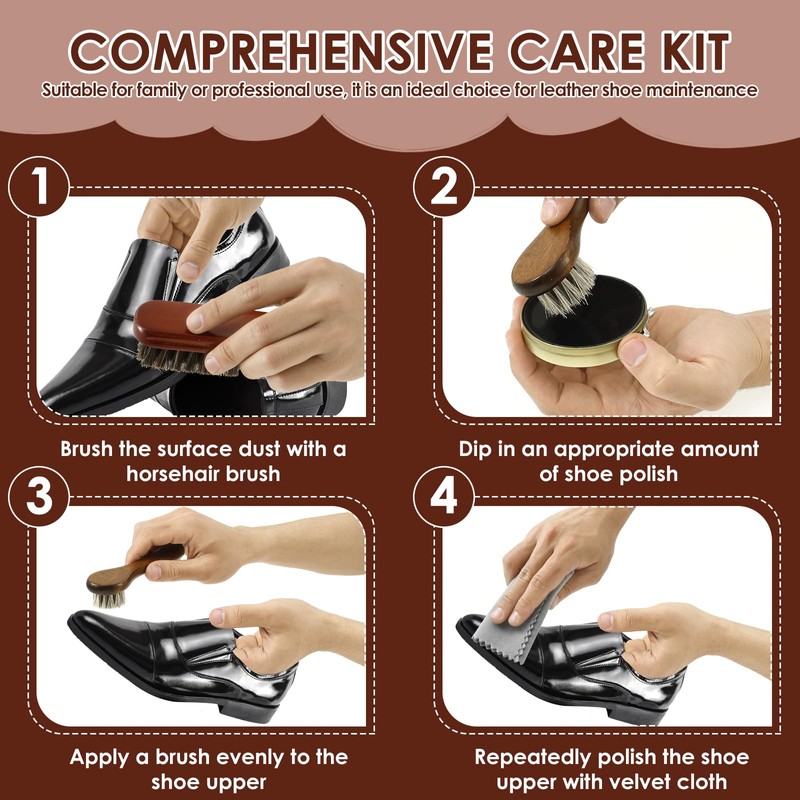 COMPREHENSIVE CARE KIT
Suitable for family or professional use, it is an ideal choice for leather shoe maintenance

1
Brush the surface dust with a horsehair brush

2
Dip in an appropriate amount of shoe polish

3
Apply a brush evenly to the shoe upper

4
Repeatedly polish the shoe upper with velvet cloth