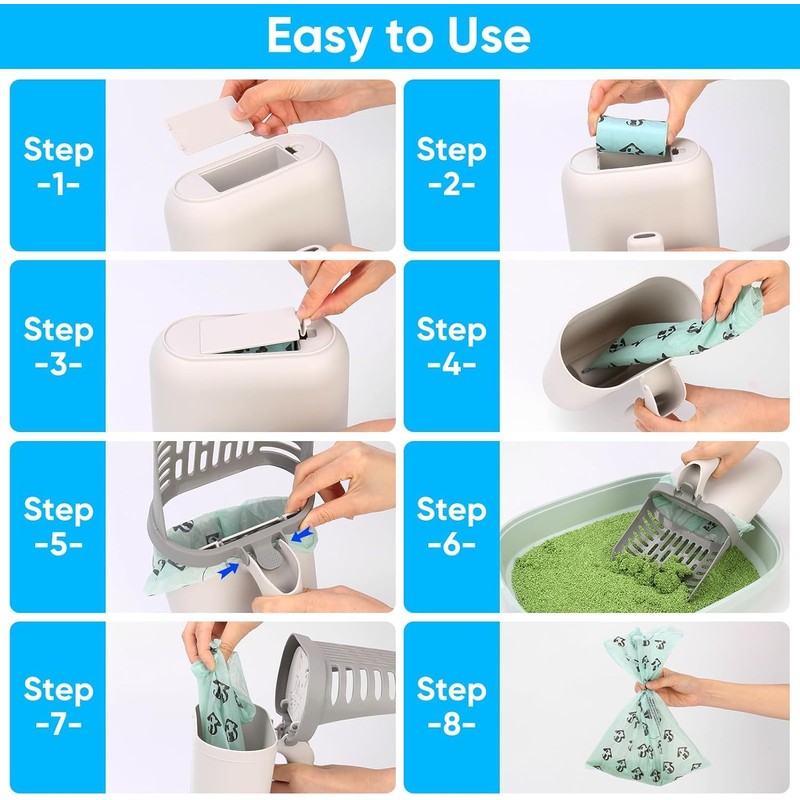 Easy to Use

Step
-1-

Step
-2-

Step
-3-

Step
-4-

Step
-5-

Step
-6-

Step
-7-

Step
-8-