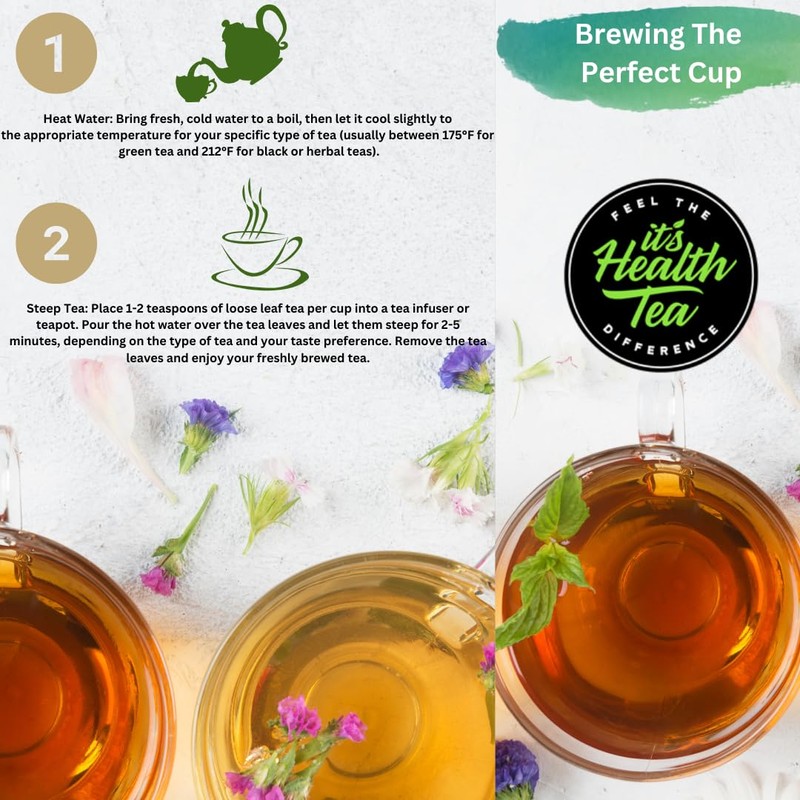 1

Heat Water: Bring fresh, cold water to a boil, then let it cool slightly to the appropriate temperature for your specific type of tea (usually between 175°F for green tea and 212°F for black or herbal teas).

2

Steep Tea: Place 1-2 teaspoons of loose leaf tea per cup into a tea infuser or teapot. Pour the hot water over the tea leaves and let them steep for 2-5 minutes, depending on the type of tea and your taste preference. Remove the tea leaves and enjoy your freshly brewed tea.

Brewing The Perfect Cup

FEEL THE
it's
Health
Tea
DIFFERENCE