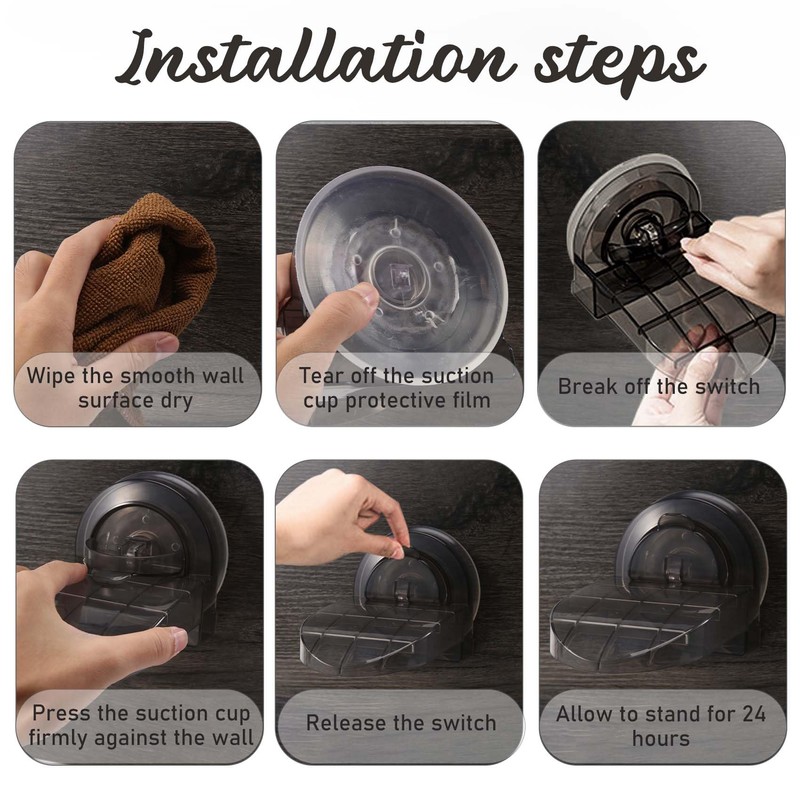 Installation steps

Wipe the smooth wall surface dry

Tear off the suction cup protective film

Break off the switch

Press the suction cup firmly against the wall

Release the switch

Allow to stand for 24 hours