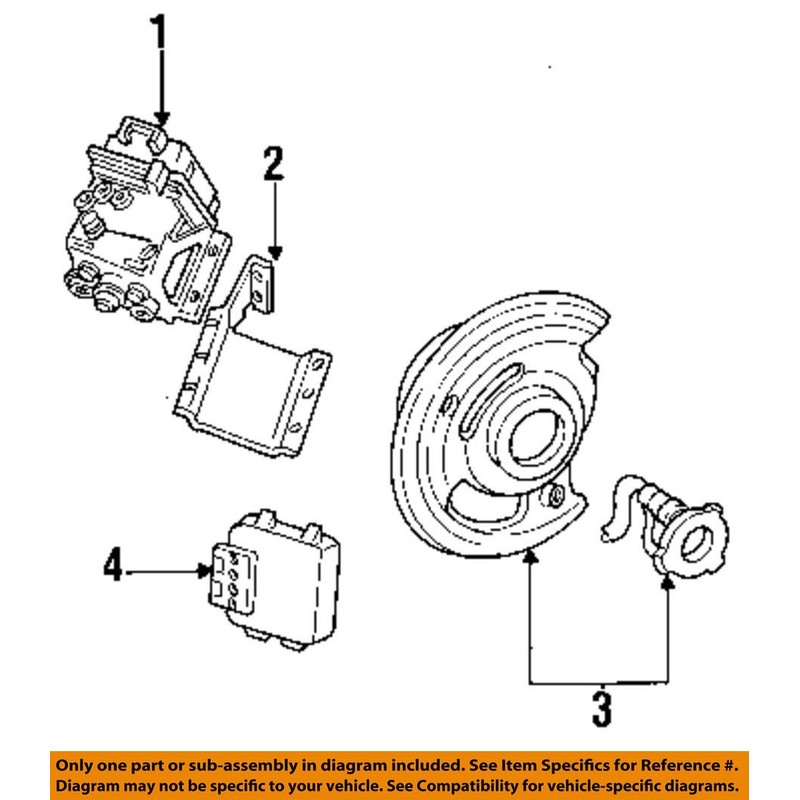 1

2

4

3

Only one part or sub-assembly in diagram included. See Item Specifics for Reference #. Diagram may not be specific to your vehicle. See Compatibility for vehicle-specific diagrams.