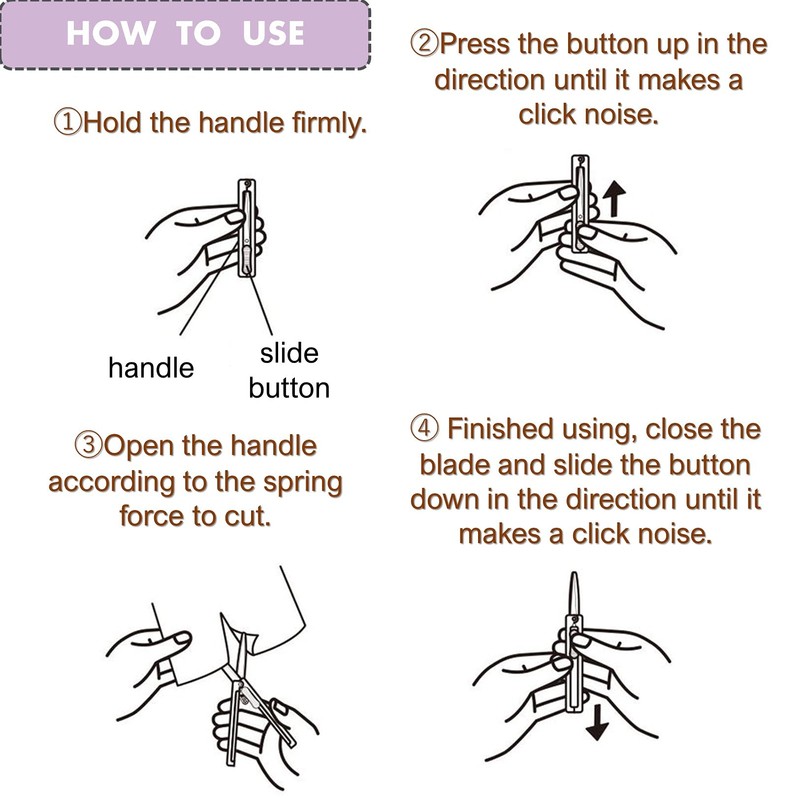 HOW TO USE

①Hold the handle firmly.

handle

slide button

②Press the button up in the direction until it makes a click noise.

③Open the handle according to the spring force to cut.

④ Finished using, close the blade and slide the button down in the direction until it makes a click noise.