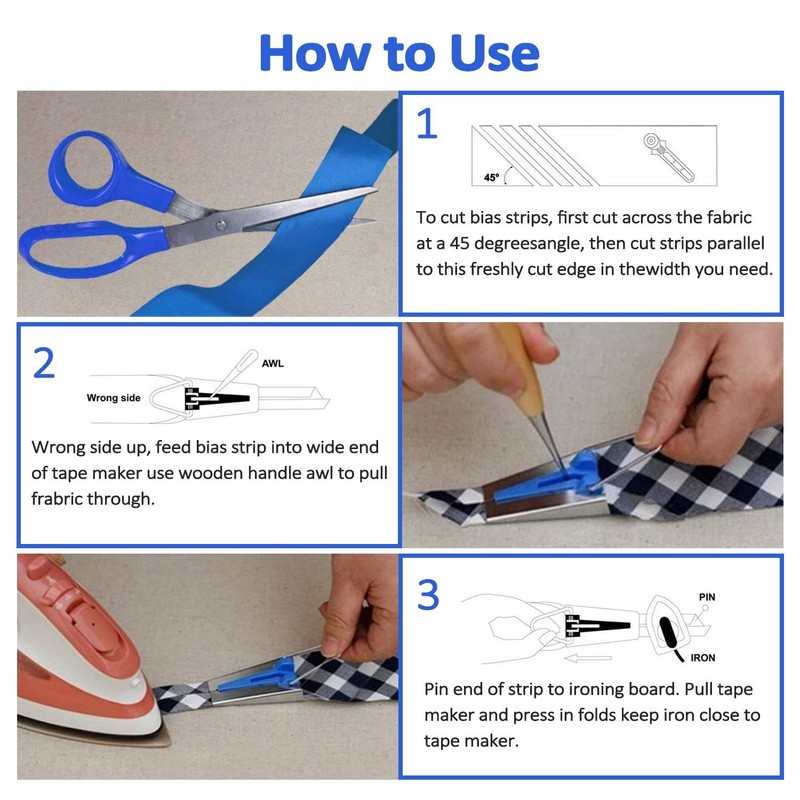 How to Use

1

45°

To cut bias strips, first cut across the fabric at a 45 degreesangle, then cut strips parallel to this freshly cut edge in thewidth you need.

2

AWL

Wrong side

Wrong side up, feed bias strip into wide end of tape maker use wooden handle awl to pull frabric through.

3

PIN

IRON

Pin end of strip to ironing board. Pull tape maker and press in folds keep iron close to tape maker.