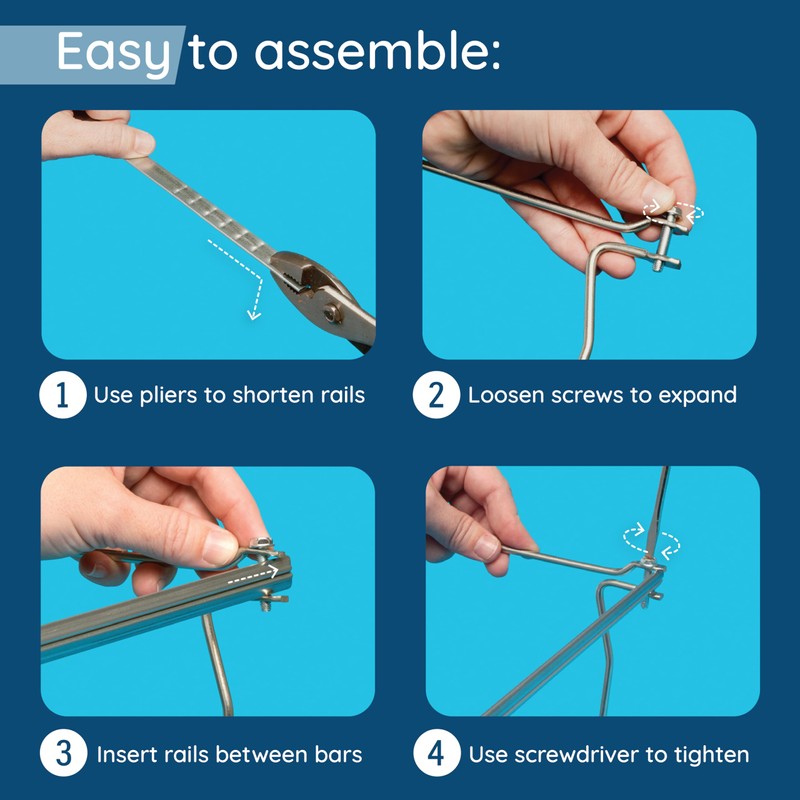 Easy to assemble:

1 Use pliers to shorten rails

2 Loosen screws to expand

3 Insert rails between bars

4 Use screwdriver to tighten