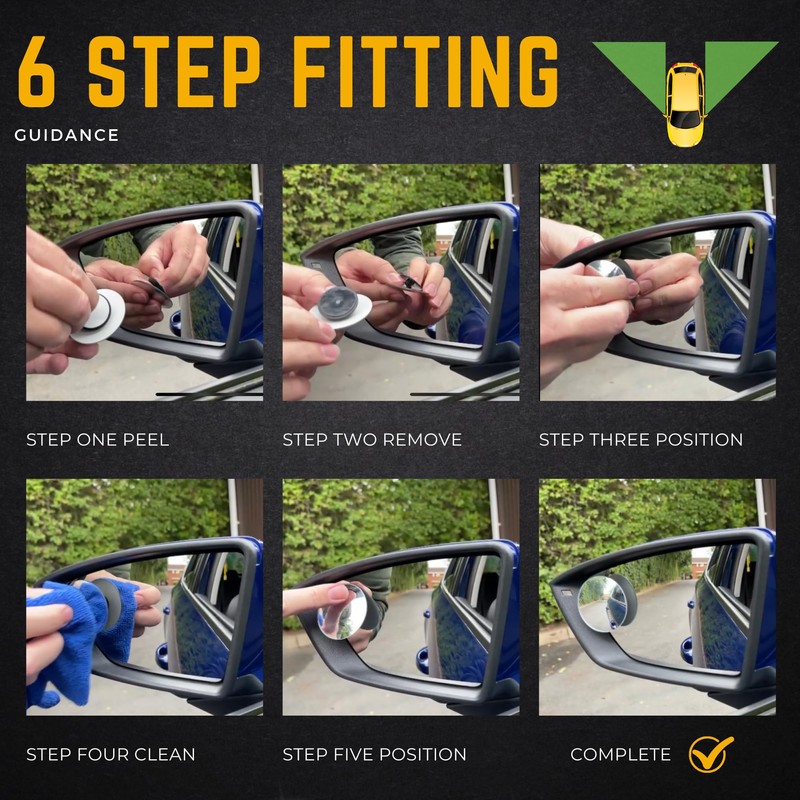 6 STEP FITTING
GUIDANCE

STEP ONE PEEL

STEP TWO REMOVE

STEP THREE POSITION

STEP FOUR CLEAN

STEP FIVE POSITION

COMPLETE