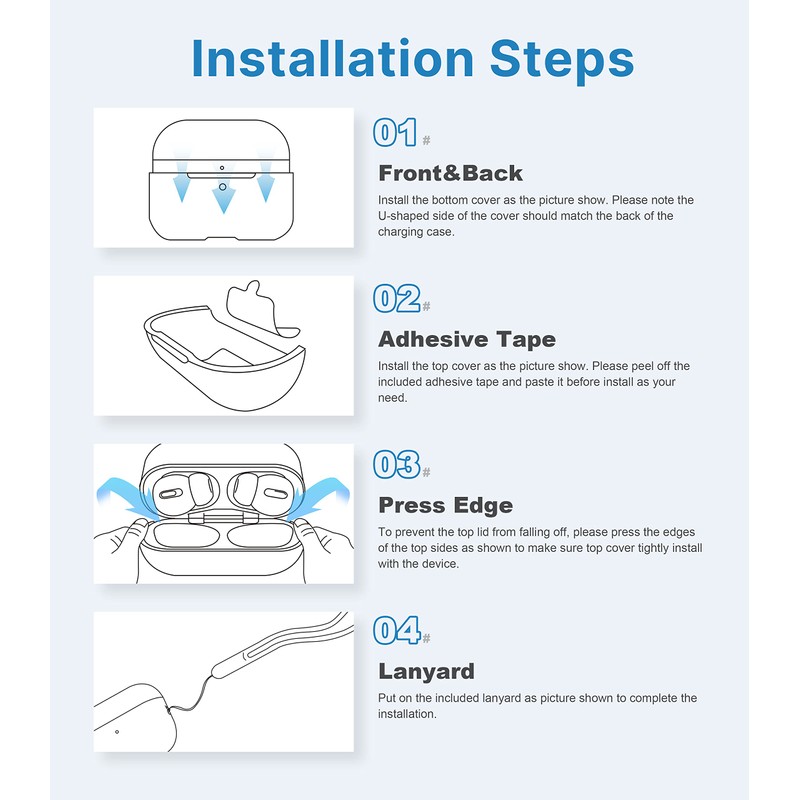 Installation Steps

01#

Front&Back

Install the bottom cover as the picture show. Please note the U-shaped side of the cover should match the back of the charging case.

02#

Adhesive Tape

Install the top cover as the picture show. Please peel off the included adhesive tape and paste it before install as your need.

03#

Press Edge

To prevent the top lid from falling off, please press the edges of the top sides as shown to make sure top cover tightly install with the device.

04#

Lanyard

Put on the included lanyard as picture shown to complete the installation.