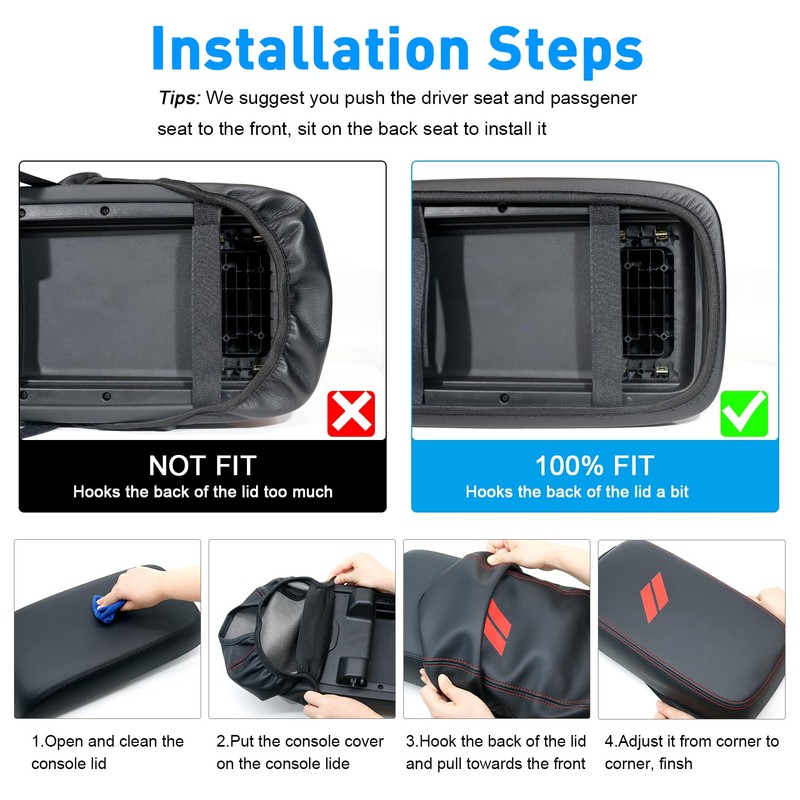 Installation Steps

Tips: We suggest you push the driver seat and passgener seat to the front, sit on the back seat to install it

NOT FIT
Hooks the back of the lid too much

100% FIT
Hooks the back of the lid a bit

1.Open and clean the console lid

2.Put the console cover on the console lide

3.Hook the back of the lid and pull towards the front

4.Adjust it from corner to corner, finsh