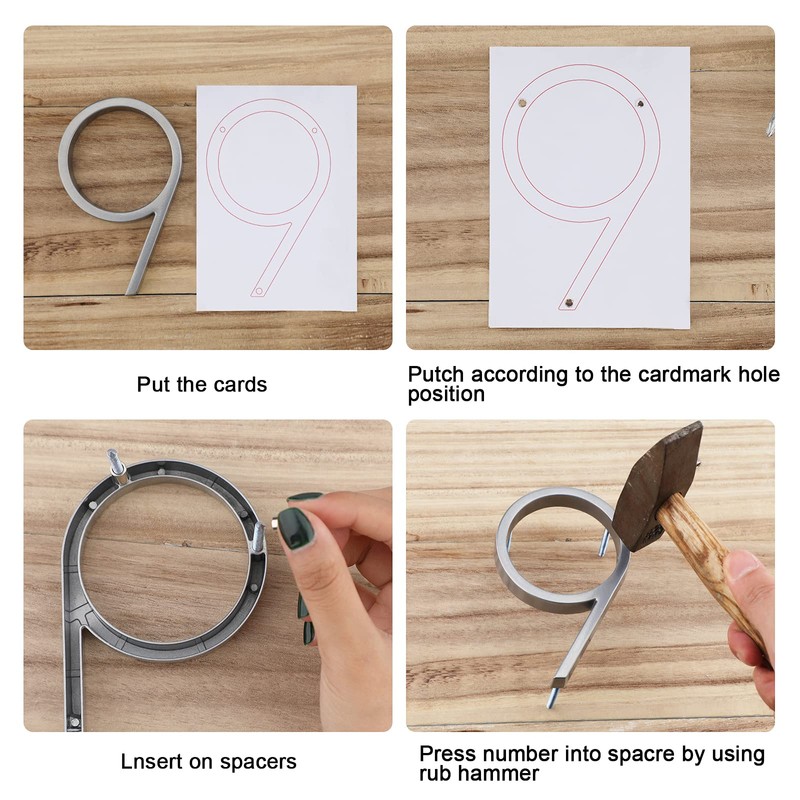 Put the cards

Putch according to the cardmark hole position

Lnsert on spacers

Press number into spacre by using rub hammer