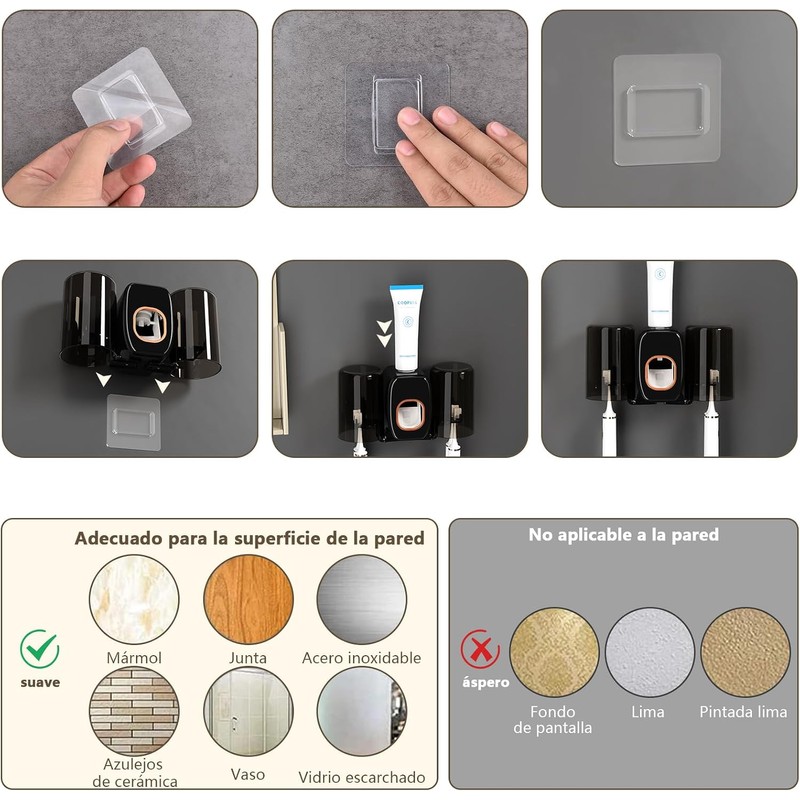 COOFUN

Adecuado para la superficie de la pared

suave

Mármol

Junta

Acero inoxidable

Azulejos de cerámica

Vaso

Vidrio escarchado

No aplicable a la pared

áspero

Fondo de pantalla

Lima

Pintada lima