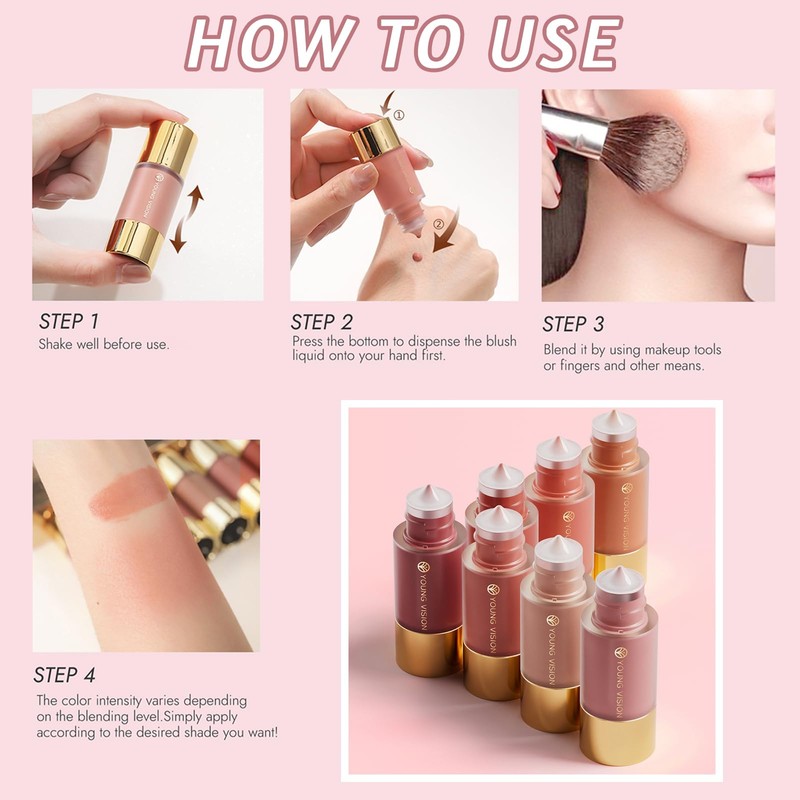 HOW TO USE

YOUNG VISION

①

②

STEP 1
Shake well before use.

STEP 2
Press the bottom to dispense the blush liquid onto your hand first.

STEP 3
Blend it by using makeup tools or fingers and other means.

STEP 4
The color intensity varies depending on the blending level.Simply apply according to the desired shade you want!

YOUNG VISION

YOUNG VISION

YOUNG VISION

YOUNG VISION

YOUNG VISION