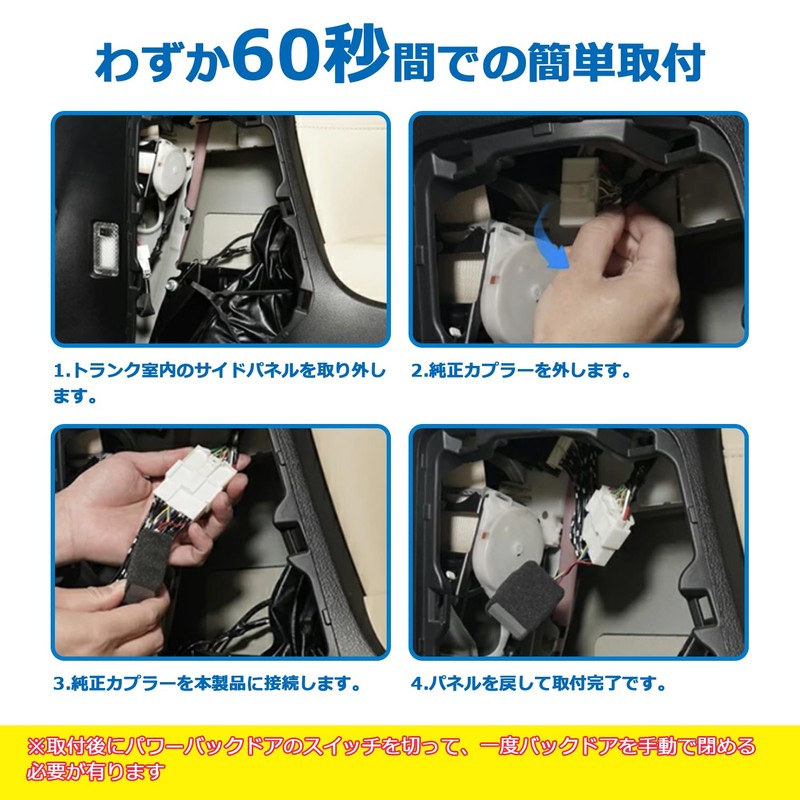 わずか60秒間での簡単取付

1.トランク室内のサイドパネルを取り外します。

2.純正カプラーを外します。

3.純正カプラーを本製品に接続します。

4.パネルを戻して取付完了です。

※取付後にパワーバックドアのスイッチを切って、一度バックドアを手動で閉める必要が有ります